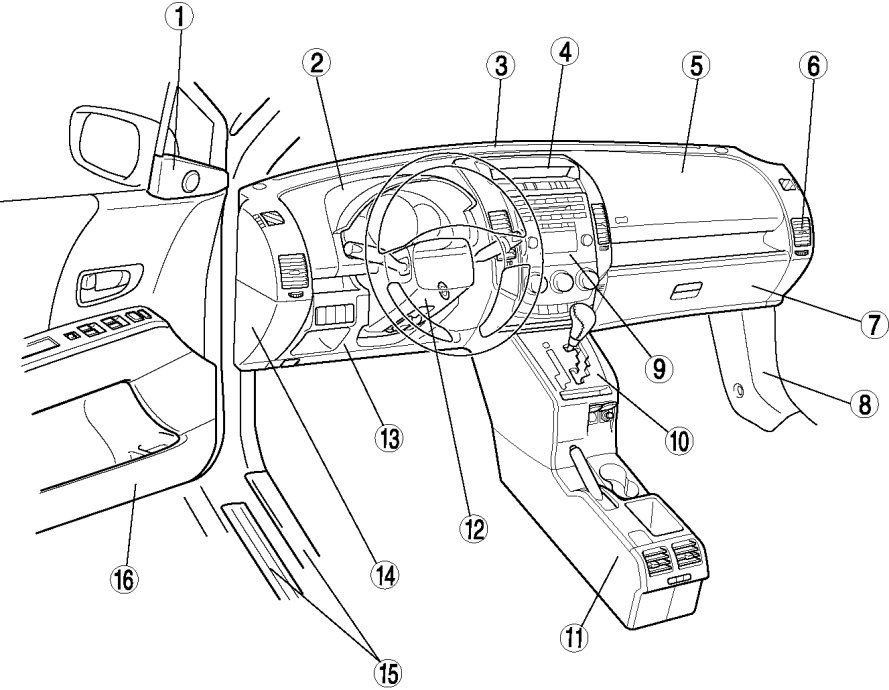 1
2
3
4
5
6
7
8
9
10
11
12
13
14
15
16