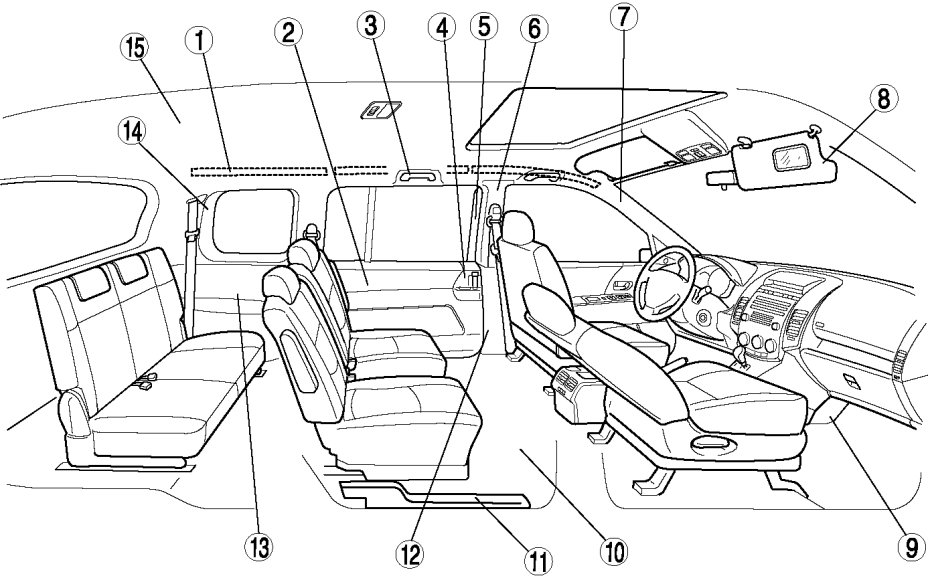 15
1
2
3
4
5
6
7
8
14
13
12
11
10
9