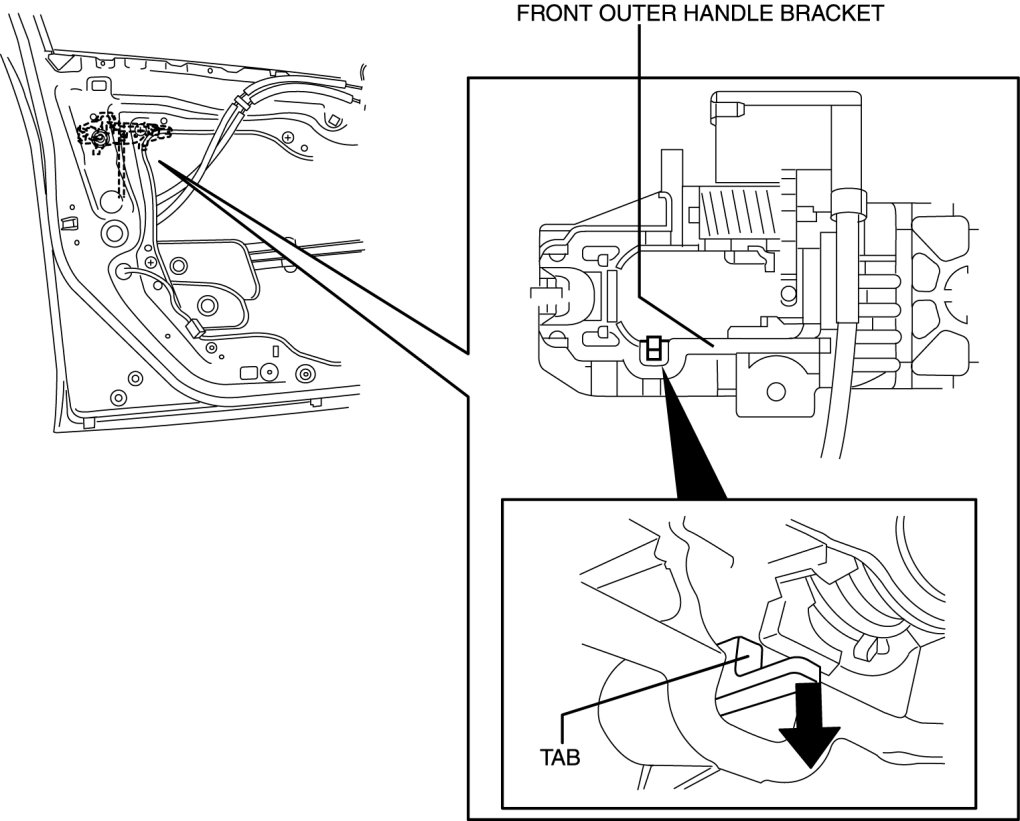 FRONT OUTER HANDLE BRACKET

TAB