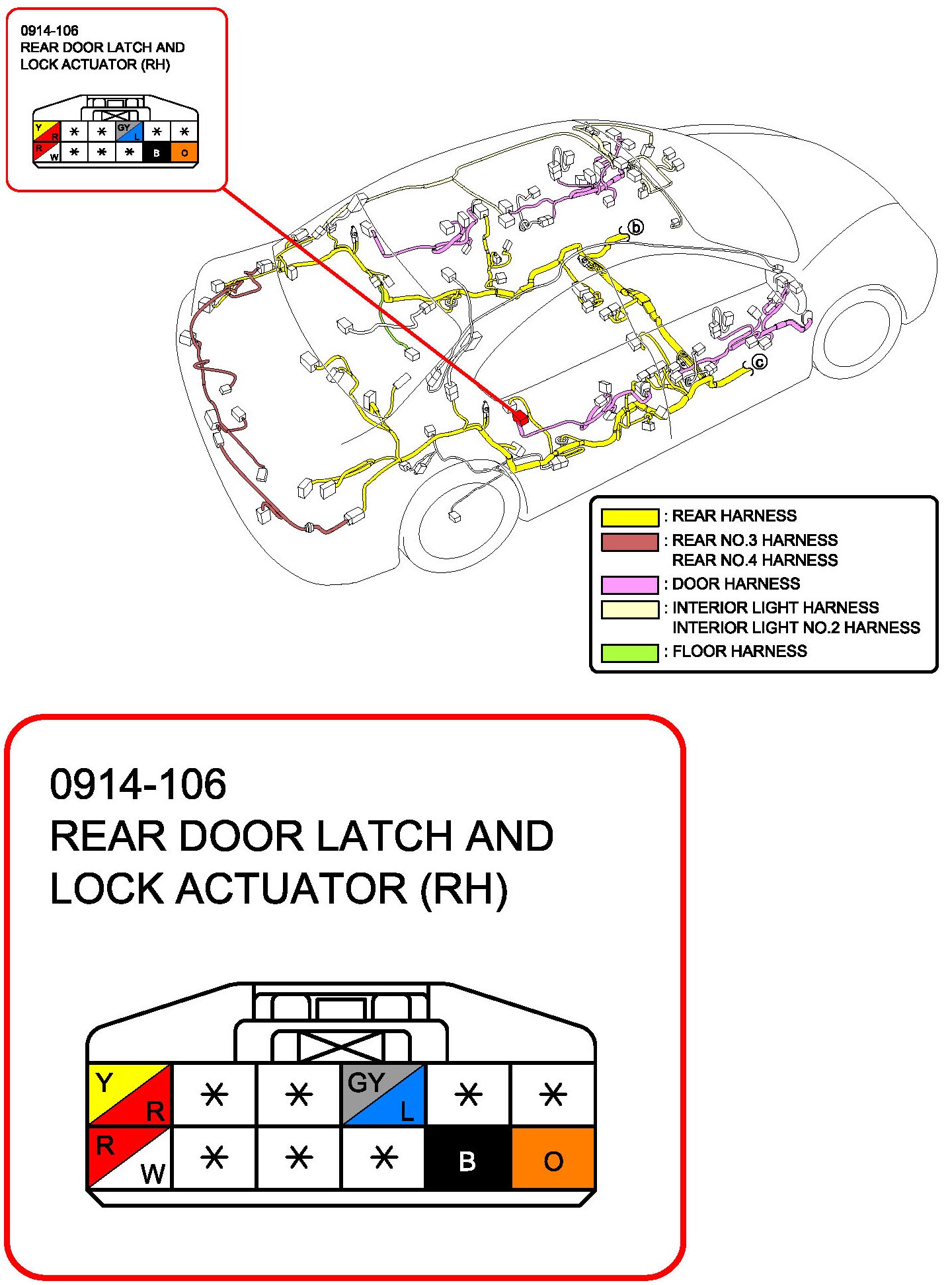 0914-106
REAR DOOR LATCH AND
LOCK ACTUATOR (RH)

| Y R | * | * | GY L | * | * |
|---|---|---|---|---|---|
| R W | * | * | * | B | O |

b

c

: REAR HARNESS
: REAR NO.3 HARNESS
REAR NO.4 HARNESS
: DOOR HARNESS
: INTERIOR LIGHT HARNESS
INTERIOR LIGHT NO.2 HARNESS
: FLOOR HARNESS

0914-106
REAR DOOR LATCH AND
LOCK ACTUATOR (RH)

| Y R | * | * | GY L | * | * |
|---|---|---|---|---|---|
| R W | * | * | * | B | O |