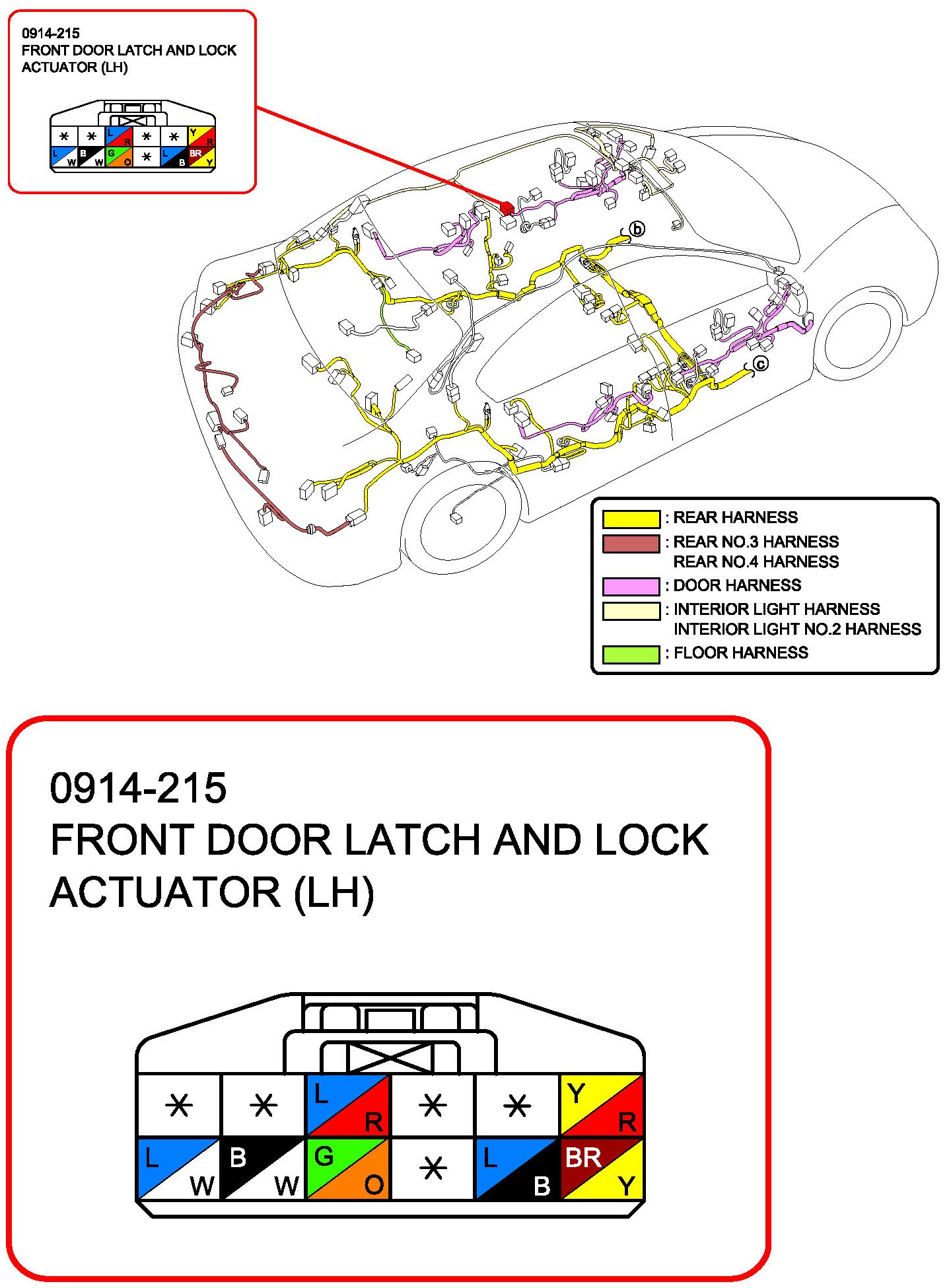 0914-215
FRONT DOOR LATCH AND LOCK ACTUATOR (LH)

| * | * | L R | * | * | Y R |
|---|---|---|---|---|---|
| L W | B W | G O | * | L B | BR Y |

b

c

: REAR HARNESS
: REAR NO.3 HARNESS
REAR NO.4 HARNESS
: DOOR HARNESS
: INTERIOR LIGHT HARNESS
INTERIOR LIGHT NO.2 HARNESS
: FLOOR HARNESS

0914-215
FRONT DOOR LATCH AND LOCK ACTUATOR (LH)

| * | * | L R | * | * | Y R |
|---|---|---|---|---|---|
| L W | B W | G O | * | L B | BR Y |