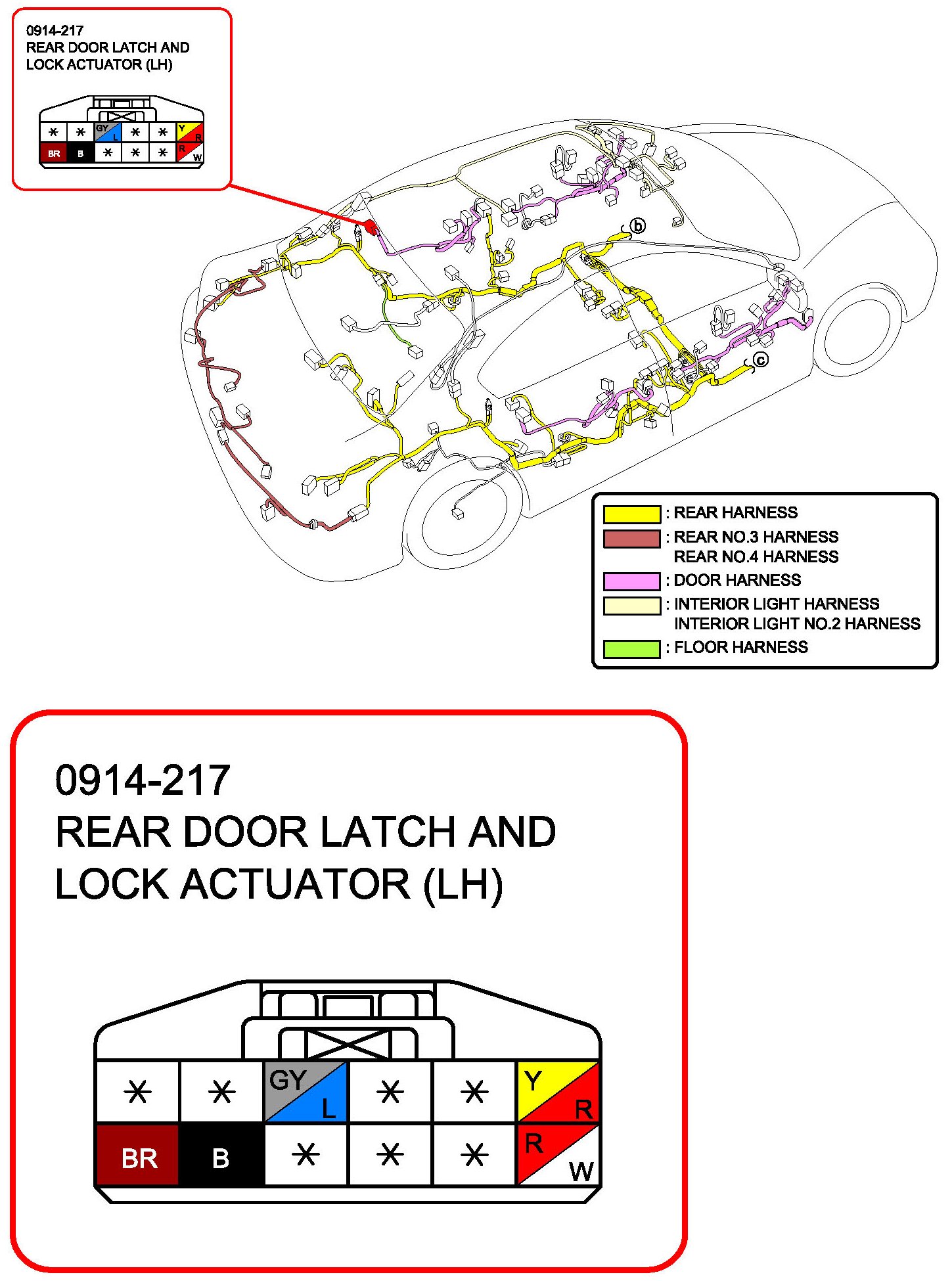 0914-217
REAR DOOR LATCH AND LOCK ACTUATOR (LH)

| * | * | GY L | * | * | Y R |
|---|---|---|---|---|---|
| BR | B | * | * | * | R W |

b

c

: REAR HARNESS
: REAR NO.3 HARNESS
REAR NO.4 HARNESS
: DOOR HARNESS
: INTERIOR LIGHT HARNESS
INTERIOR LIGHT NO.2 HARNESS
: FLOOR HARNESS

0914-217
REAR DOOR LATCH AND LOCK ACTUATOR (LH)

| * | * | GY L | * | * | Y R |
|---|---|---|---|---|---|
| BR | B | * | * | * | R W |