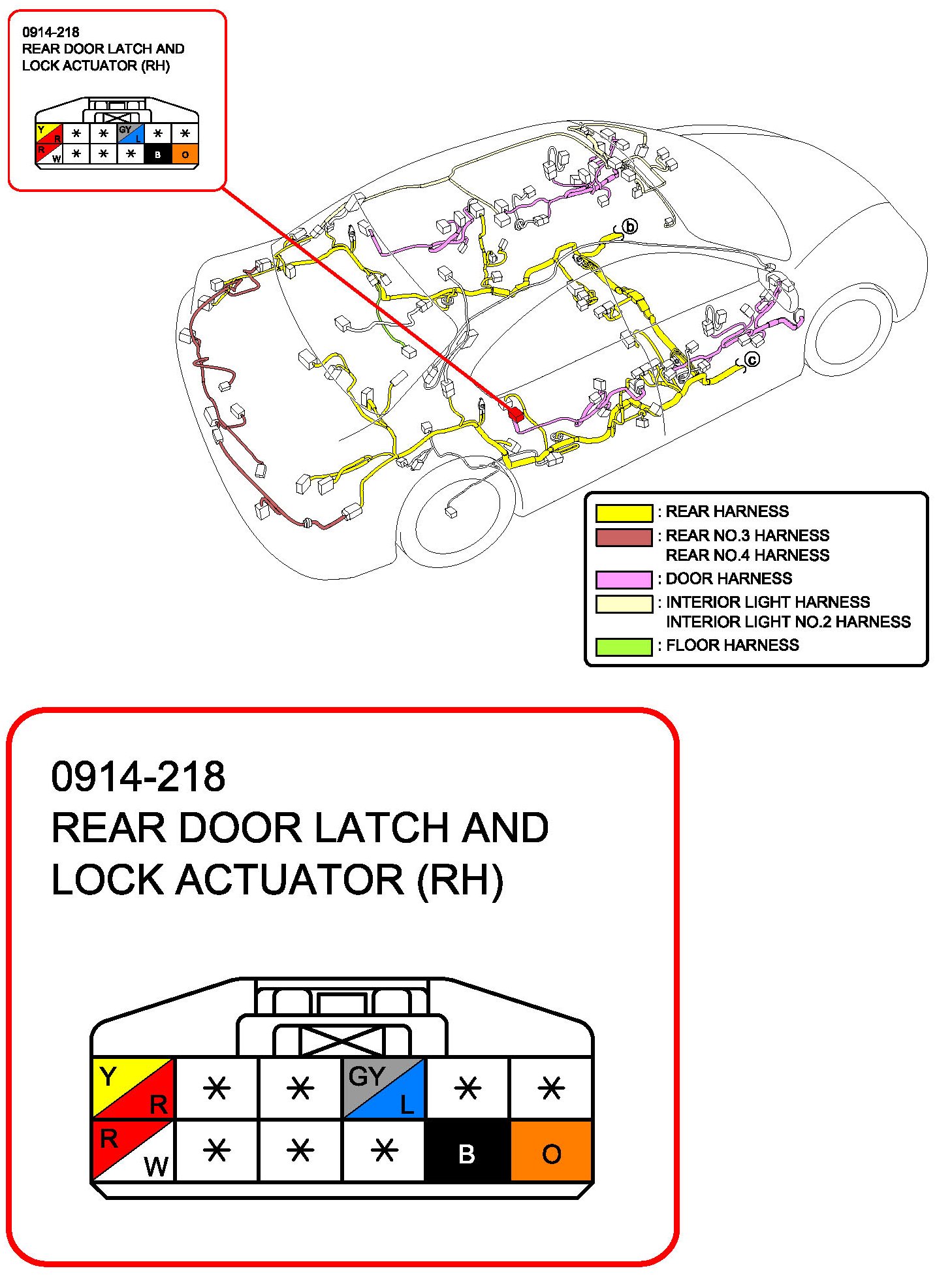 0914-218
REAR DOOR LATCH AND LOCK ACTUATOR (RH)

| Y R | * | * | GY L | * | * |
|---|---|---|---|---|---|
| R W | * | * | * | B | O |

b

c

: REAR HARNESS
: REAR NO.3 HARNESS
REAR NO.4 HARNESS
: DOOR HARNESS
: INTERIOR LIGHT HARNESS
INTERIOR LIGHT NO.2 HARNESS
: FLOOR HARNESS

0914-218
REAR DOOR LATCH AND LOCK ACTUATOR (RH)

| Y R | * | * | GY L | * | * |
|---|---|---|---|---|---|
| R W | * | * | * | B | O |