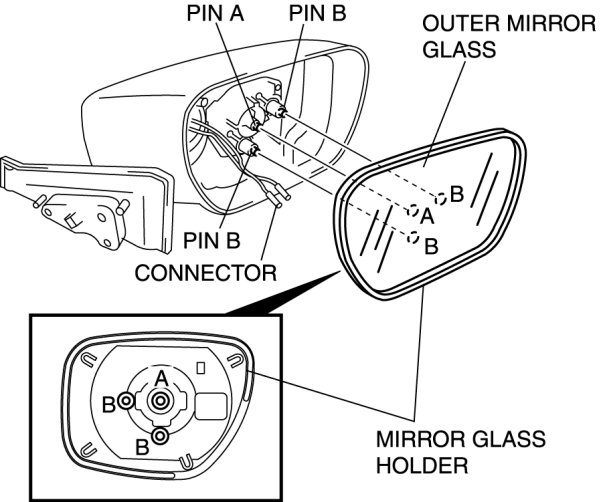 PIN A
PIN B
OUTER MIRROR GLASS
B
A
B
PIN B
CONNECTOR
A
B
B
MIRROR GLASS HOLDER