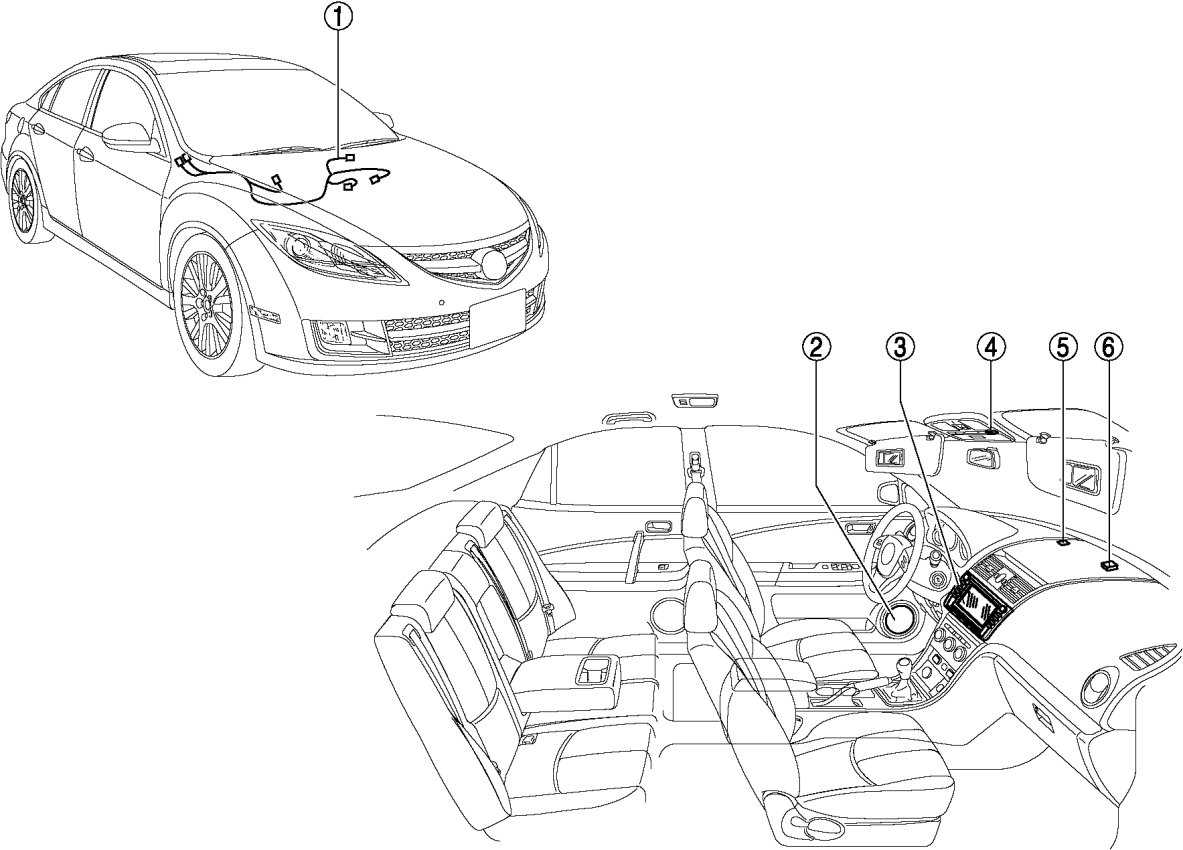 ①

② ③ ④ ⑤ ⑥