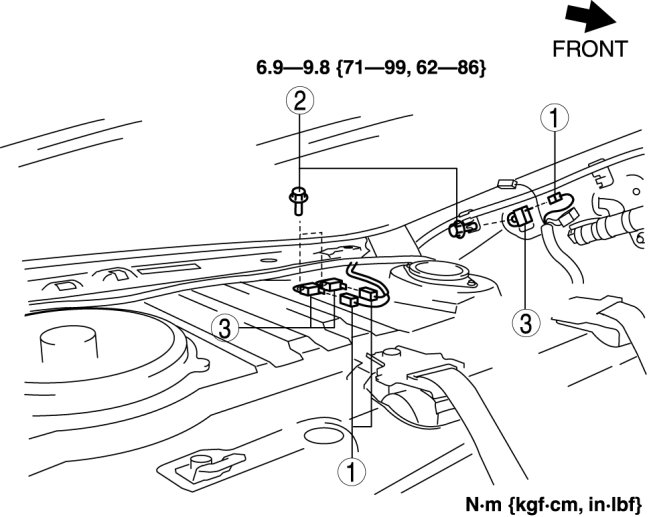 FRONT

6.9—9.8 {71—99, 62—86}

2

1

3

3

1

N·m {kgf·cm, in·lbf}