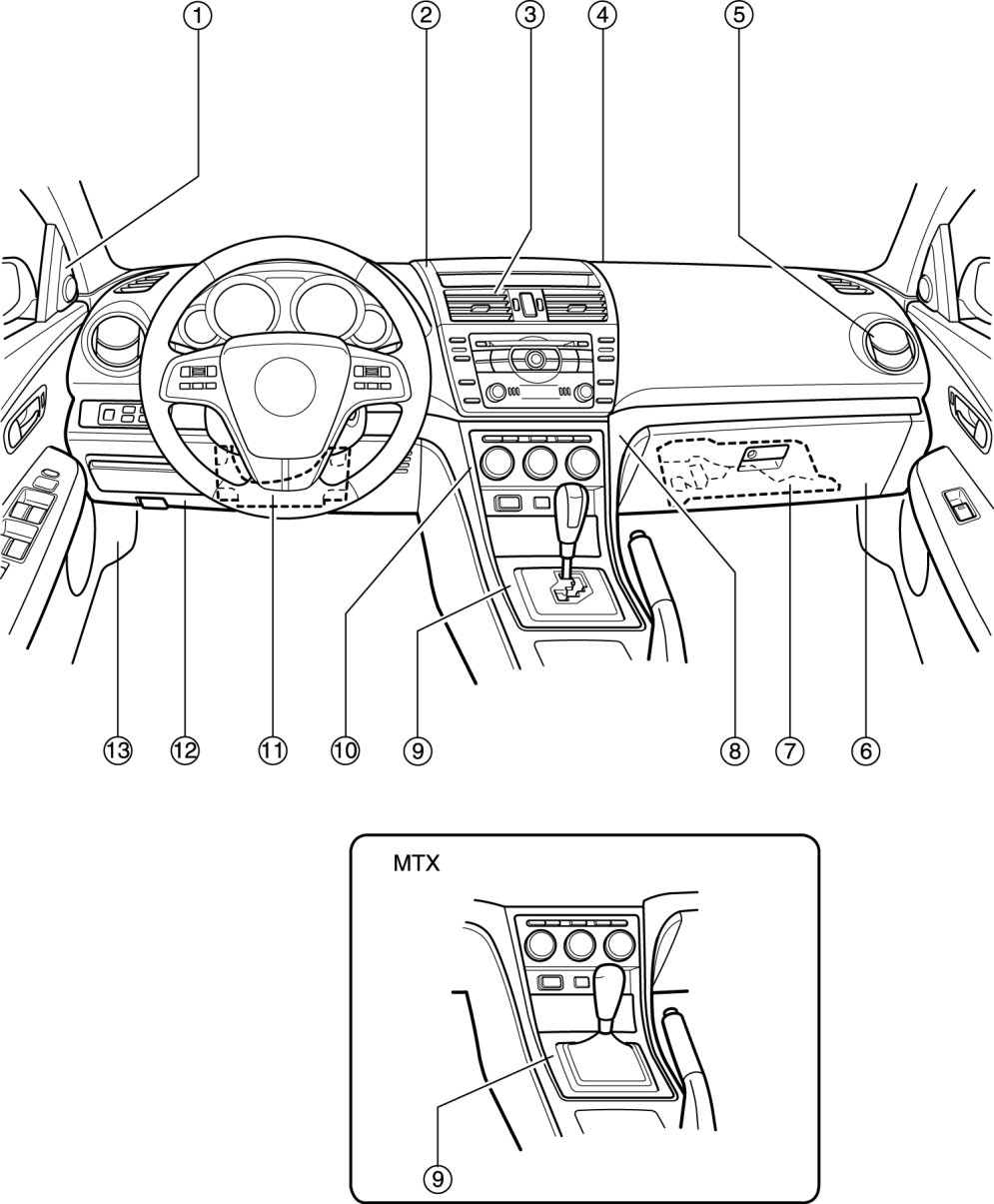 ①
②
③
④
⑤
⑬
⑫
⑪
⑩
⑨
⑧
⑦
⑥
MTX
⑨