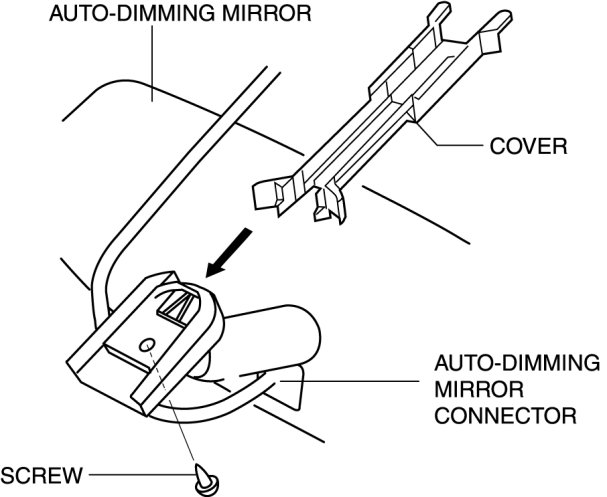 AUTO-DIMMING MIRROR

COVER

AUTO-DIMMING MIRROR CONNECTOR

SCREW