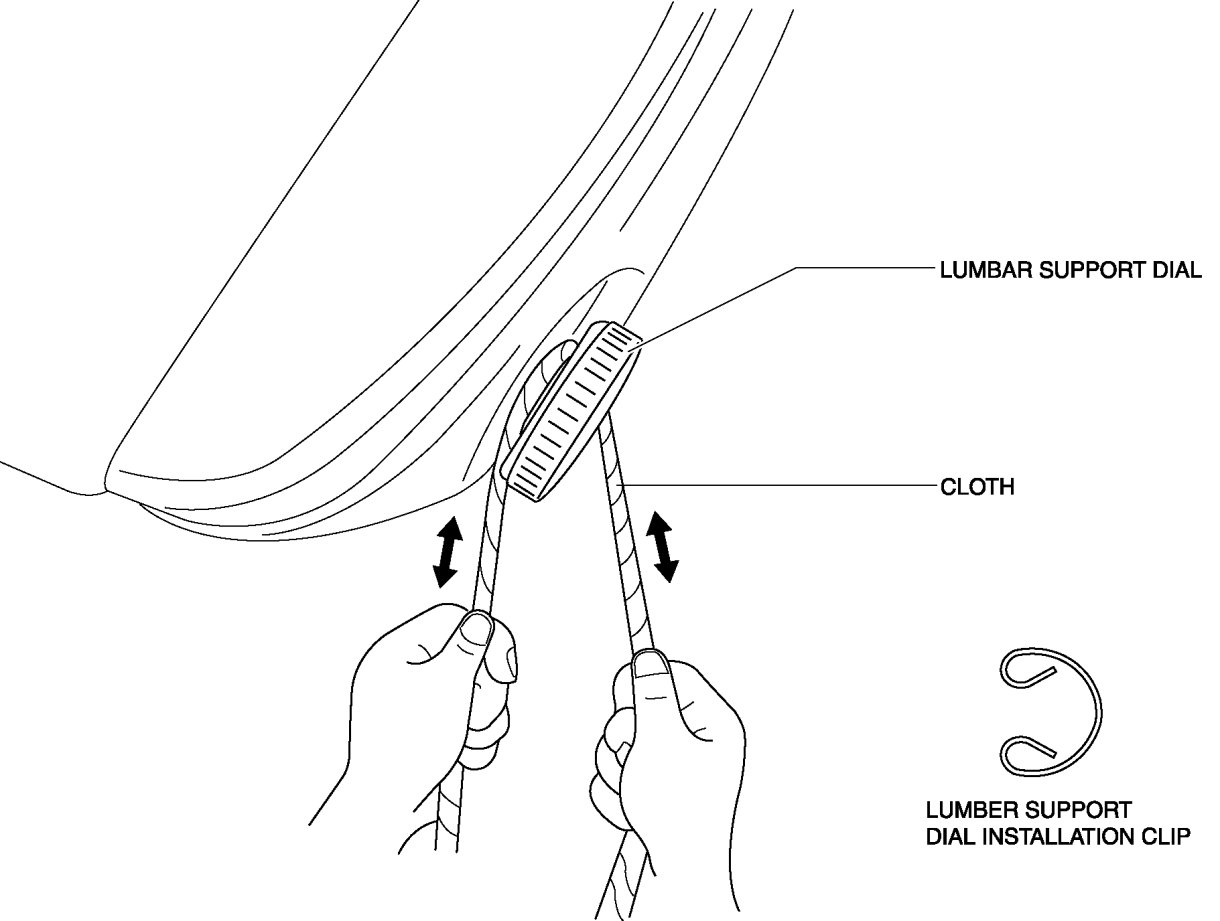 LUMBAR SUPPORT DIAL

CLOTH

LUMBER SUPPORT DIAL INSTALLATION CLIP