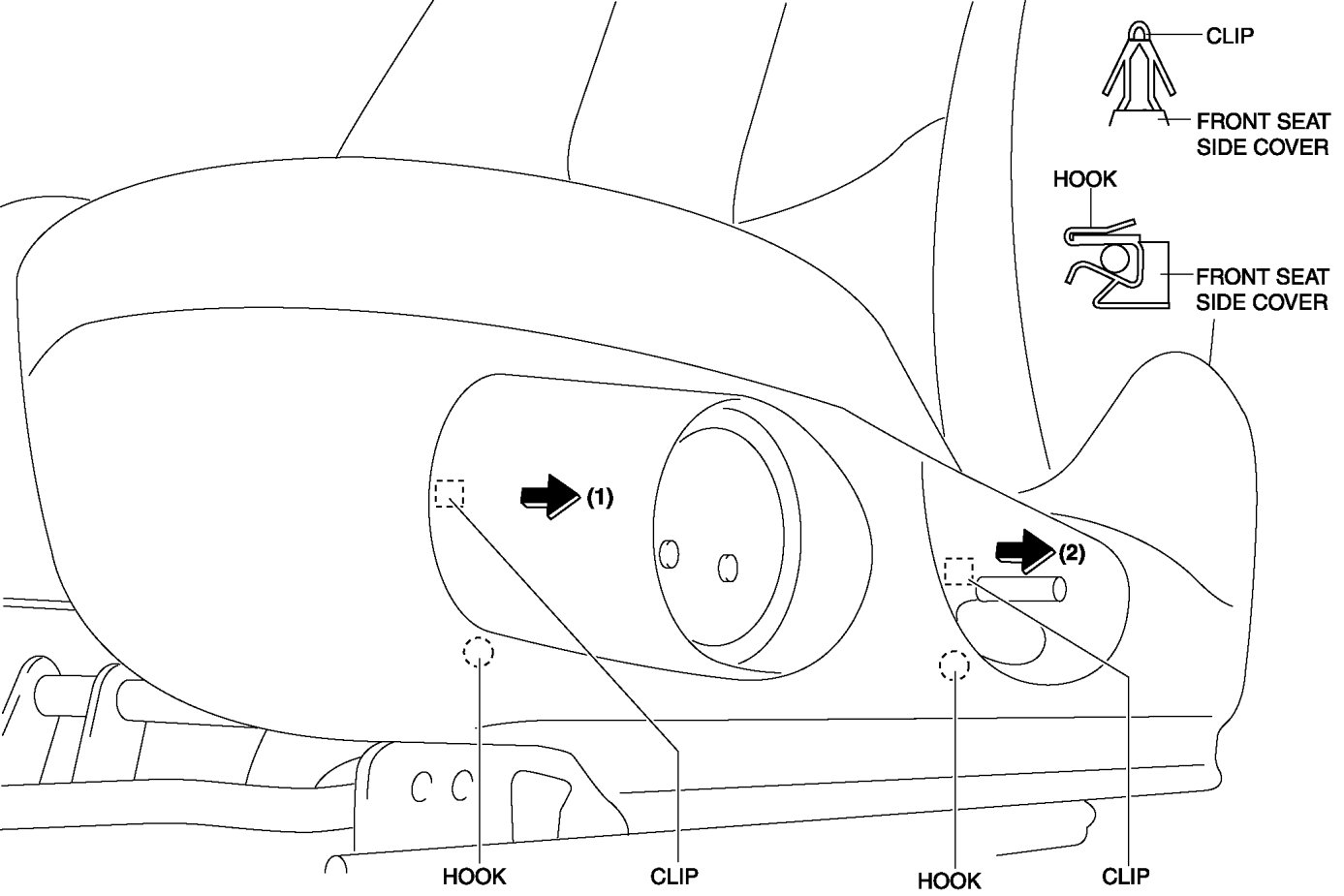 CLIP

FRONT SEAT SIDE COVER

HOOK

FRONT SEAT SIDE COVER

(1)

(2)

HOOK

CLIP

HOOK

CLIP