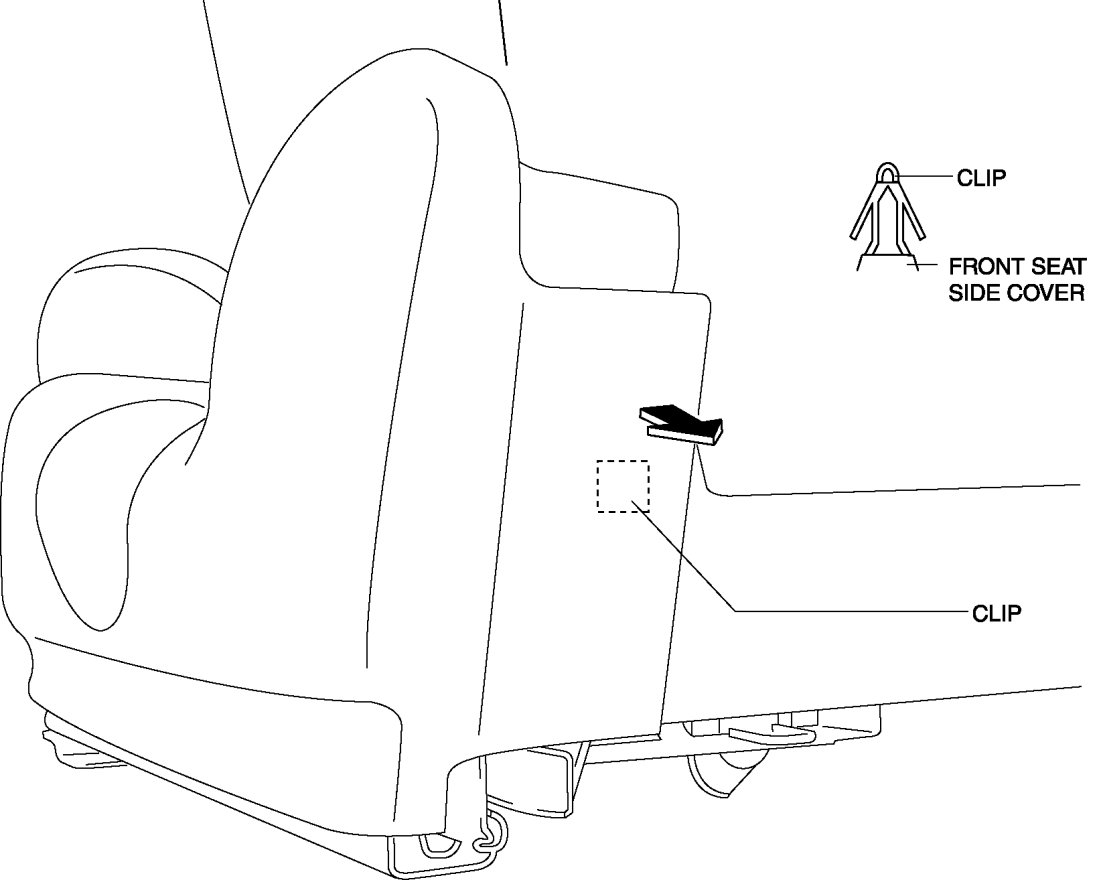 CLIP

FRONT SEAT SIDE COVER

CLIP