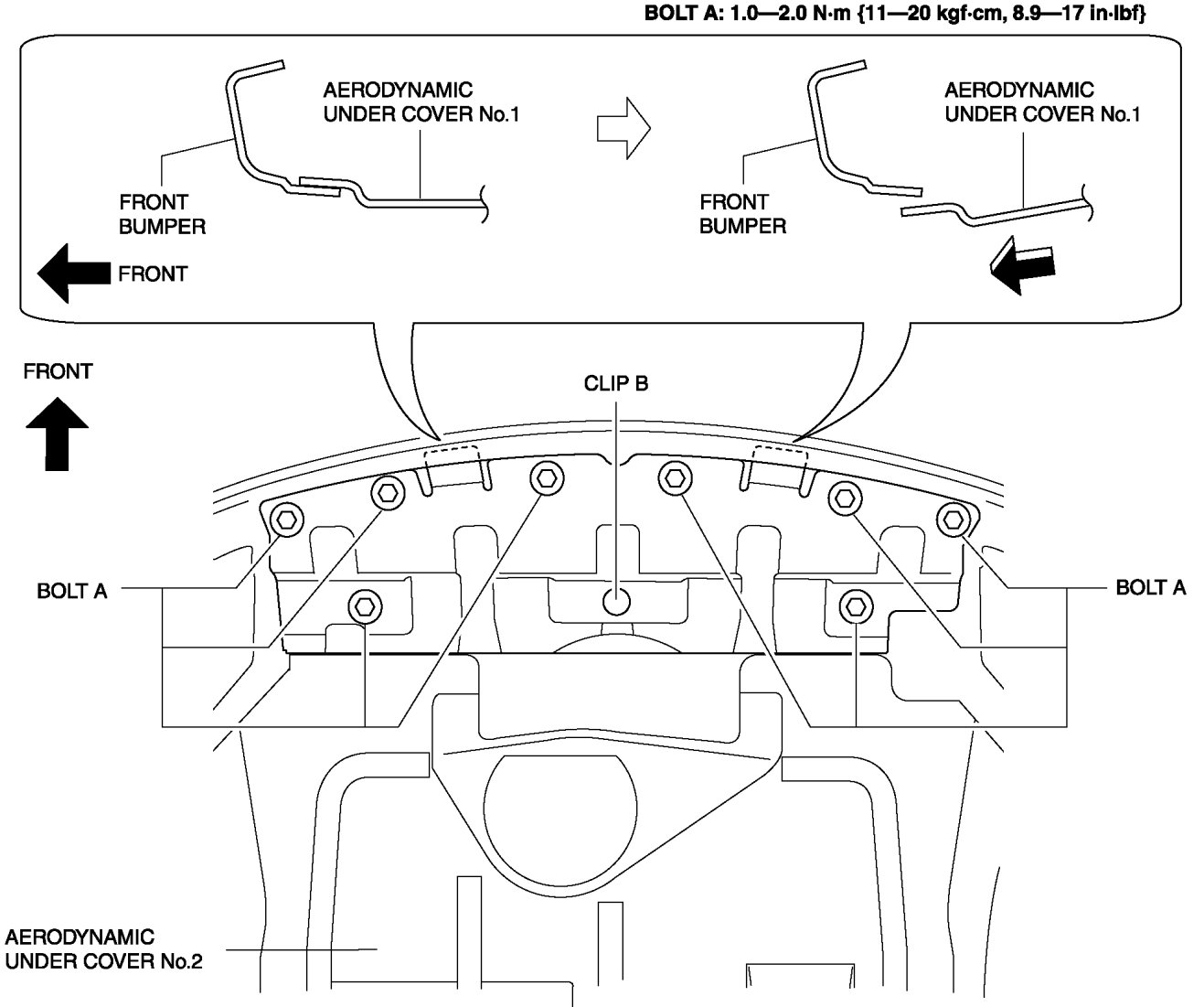 BOLT A: 1.0—2.0 N·m {11—20 kgf·cm, 8.9—17 in·lbf}

AERODYNAMIC UNDER COVER No.1

FRONT BUMPER

FRONT

AERODYNAMIC UNDER COVER No.1

FRONT BUMPER

FRONT

CLIP B

BOLT A

BOLT A

AERODYNAMIC UNDER COVER No.2