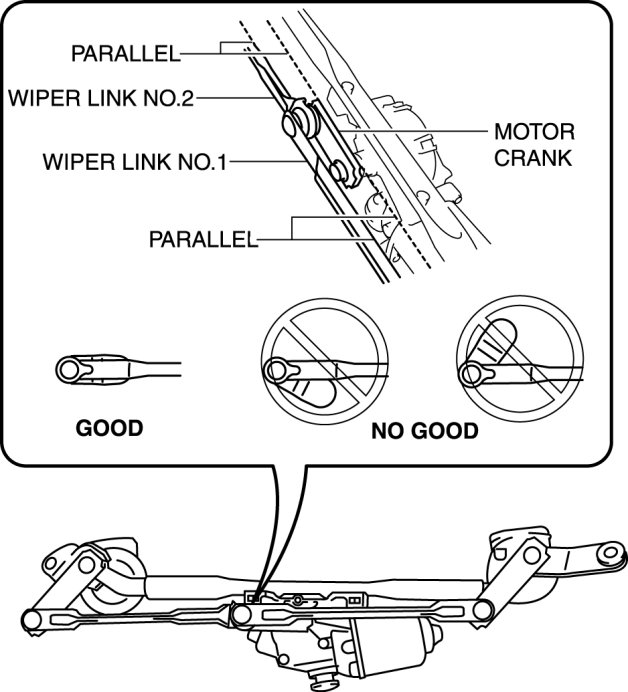 PARALLEL
WIPER LINK NO.2
MOTOR CRANK
WIPER LINK NO.1
PARALLEL
GOOD
NO GOOD