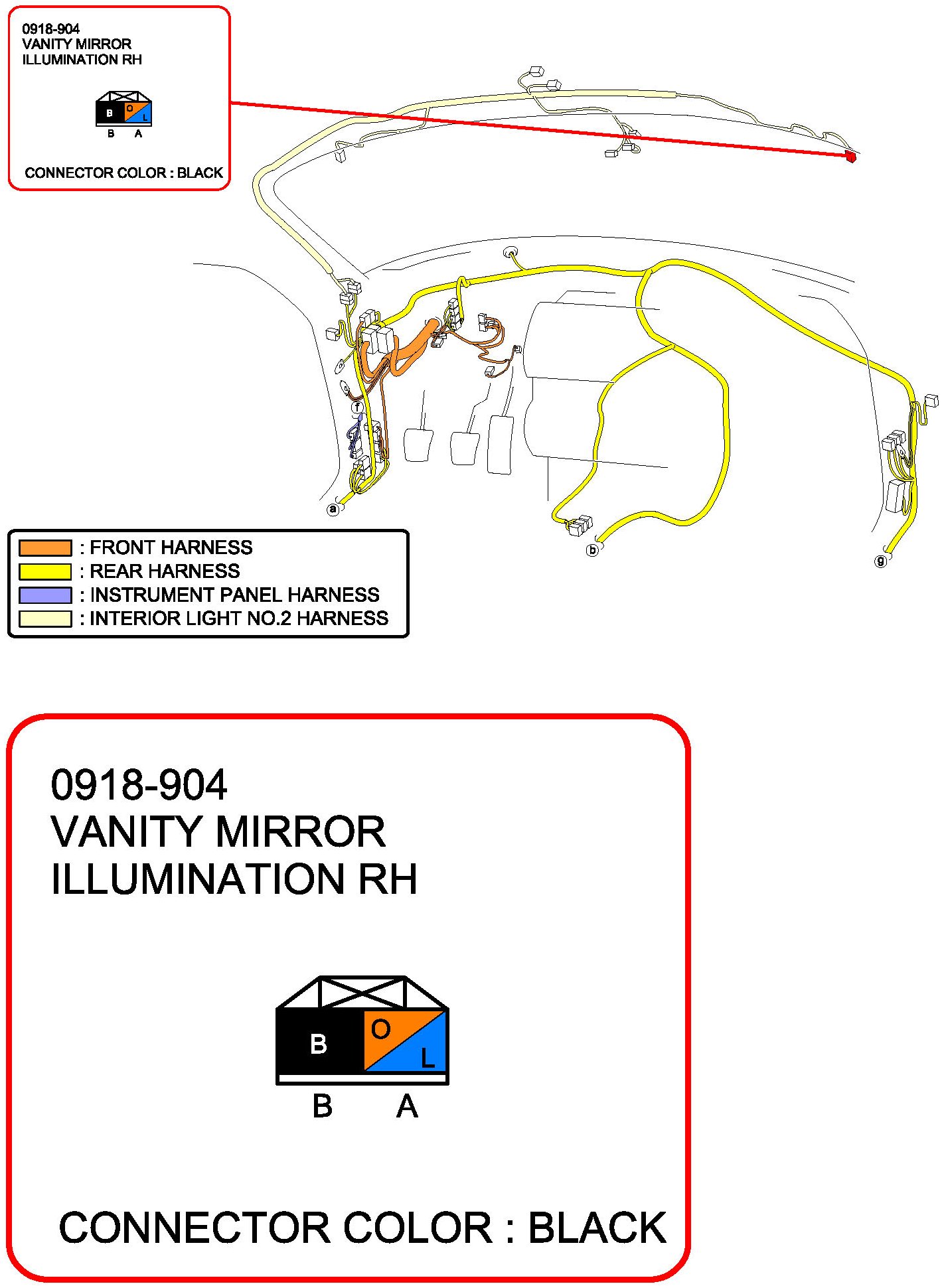 0918-904
VANITY MIRROR
ILLUMINATION RH

B O L
B A

CONNECTOR COLOR : BLACK

f
a
b
g

: FRONT HARNESS
: REAR HARNESS
: INSTRUMENT PANEL HARNESS
: INTERIOR LIGHT NO.2 HARNESS

0918-904
VANITY MIRROR
ILLUMINATION RH

B O L
B A

CONNECTOR COLOR : BLACK