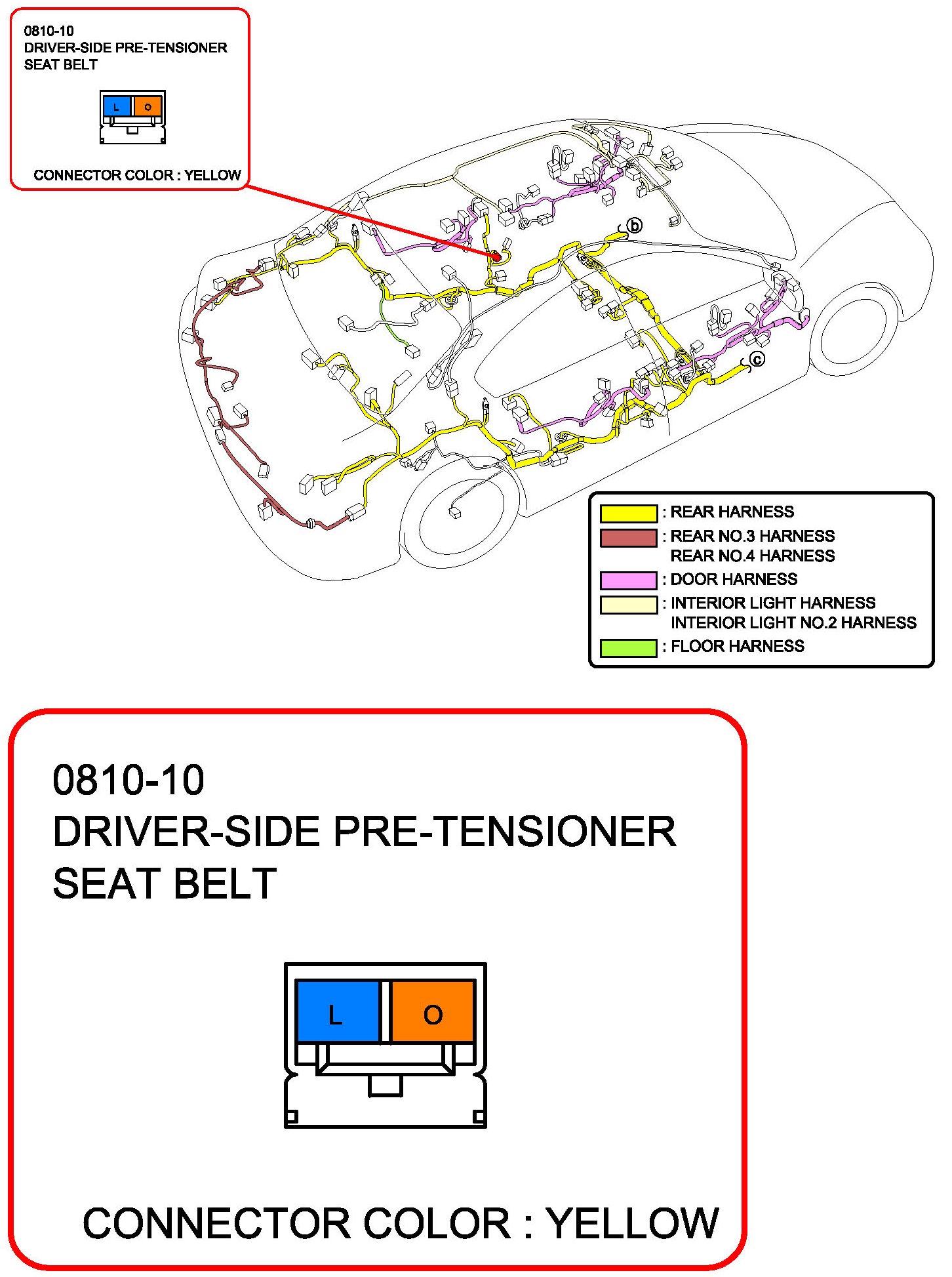 0810-10
DRIVER-SIDE PRE-TENSIONER SEAT BELT

L O

CONNECTOR COLOR : YELLOW

b

c

: REAR HARNESS
: REAR NO.3 HARNESS
REAR NO.4 HARNESS
: DOOR HARNESS
: INTERIOR LIGHT HARNESS
INTERIOR LIGHT NO.2 HARNESS
: FLOOR HARNESS

0810-10
DRIVER-SIDE PRE-TENSIONER SEAT BELT

L O

CONNECTOR COLOR : YELLOW