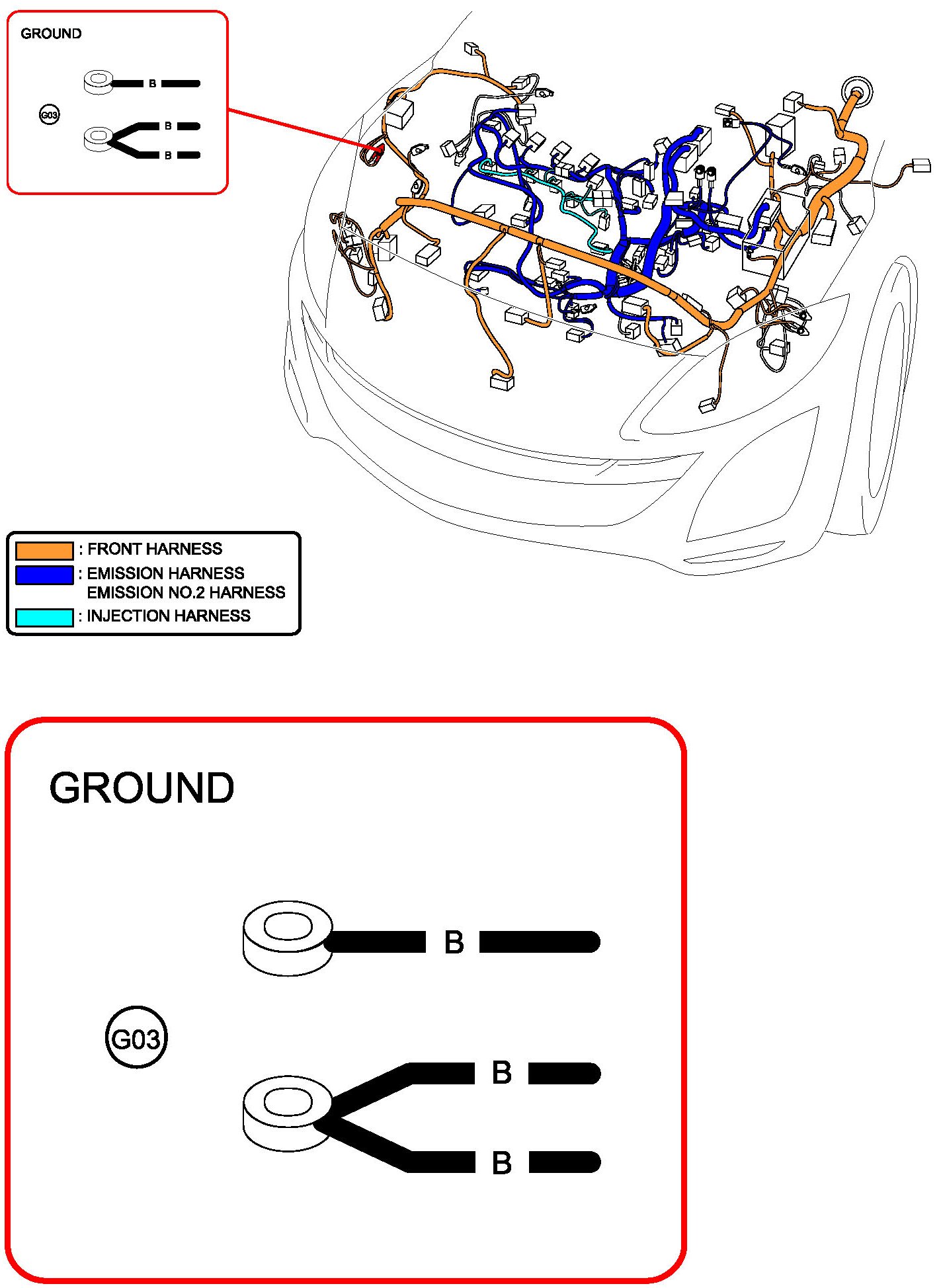 GROUND

B

G03

B

B

: FRONT HARNESS
: EMISSION HARNESS
EMISSION NO.2 HARNESS
: INJECTION HARNESS

GROUND

B

G03

B

B