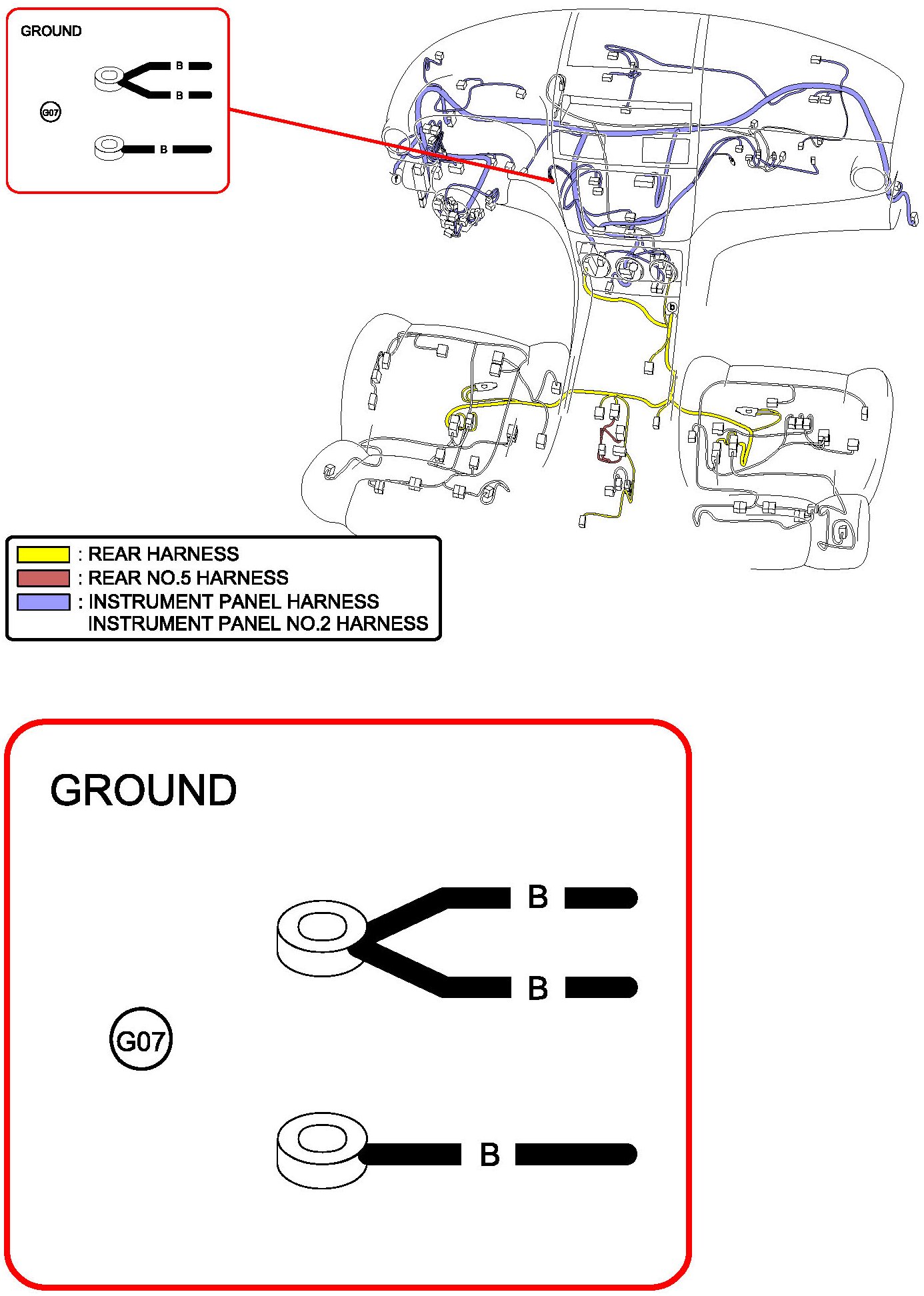 GROUND

B
B
G07
B

f
b

: REAR HARNESS
: REAR NO.5 HARNESS
: INSTRUMENT PANEL HARNESS
INSTRUMENT PANEL NO.2 HARNESS

GROUND

B
B
G07
B