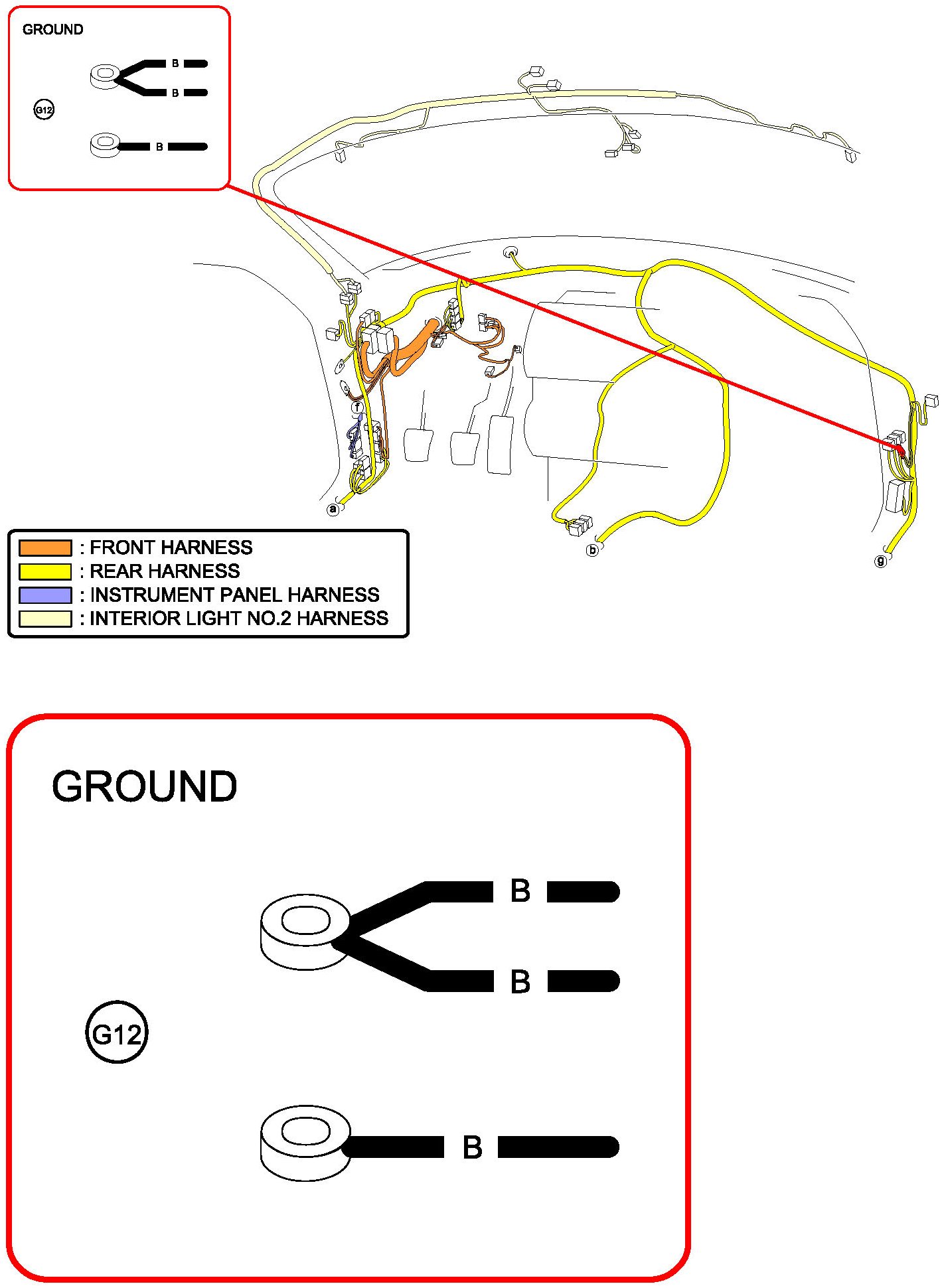 GROUND

B

B

G12

B

f

a

b

g

: FRONT HARNESS
: REAR HARNESS
: INSTRUMENT PANEL HARNESS
: INTERIOR LIGHT NO.2 HARNESS

GROUND

B

B

G12

B