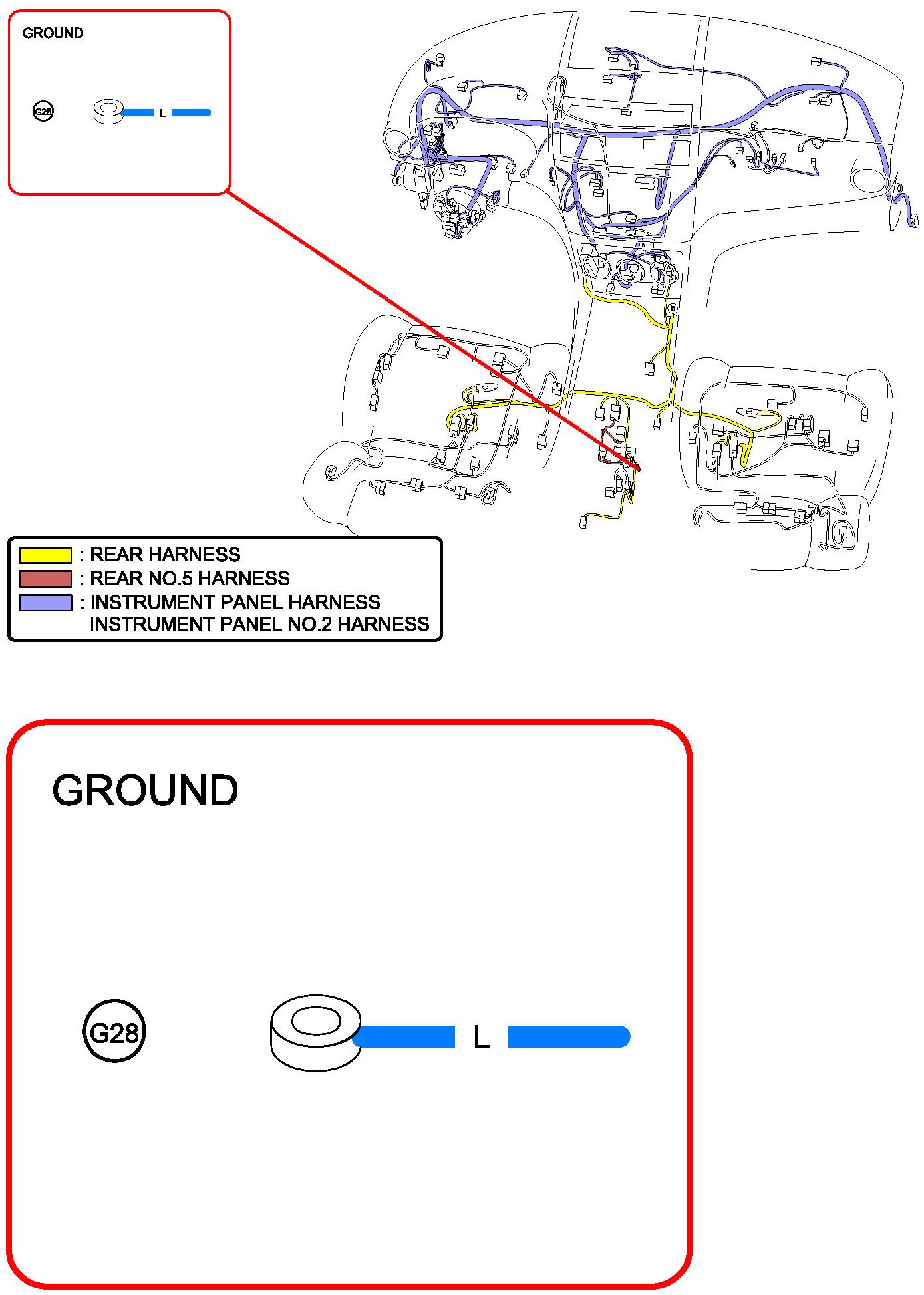 GROUND

G28

L

f

b

: REAR HARNESS
: REAR NO.5 HARNESS
: INSTRUMENT PANEL HARNESS
INSTRUMENT PANEL NO.2 HARNESS

GROUND

G28

L