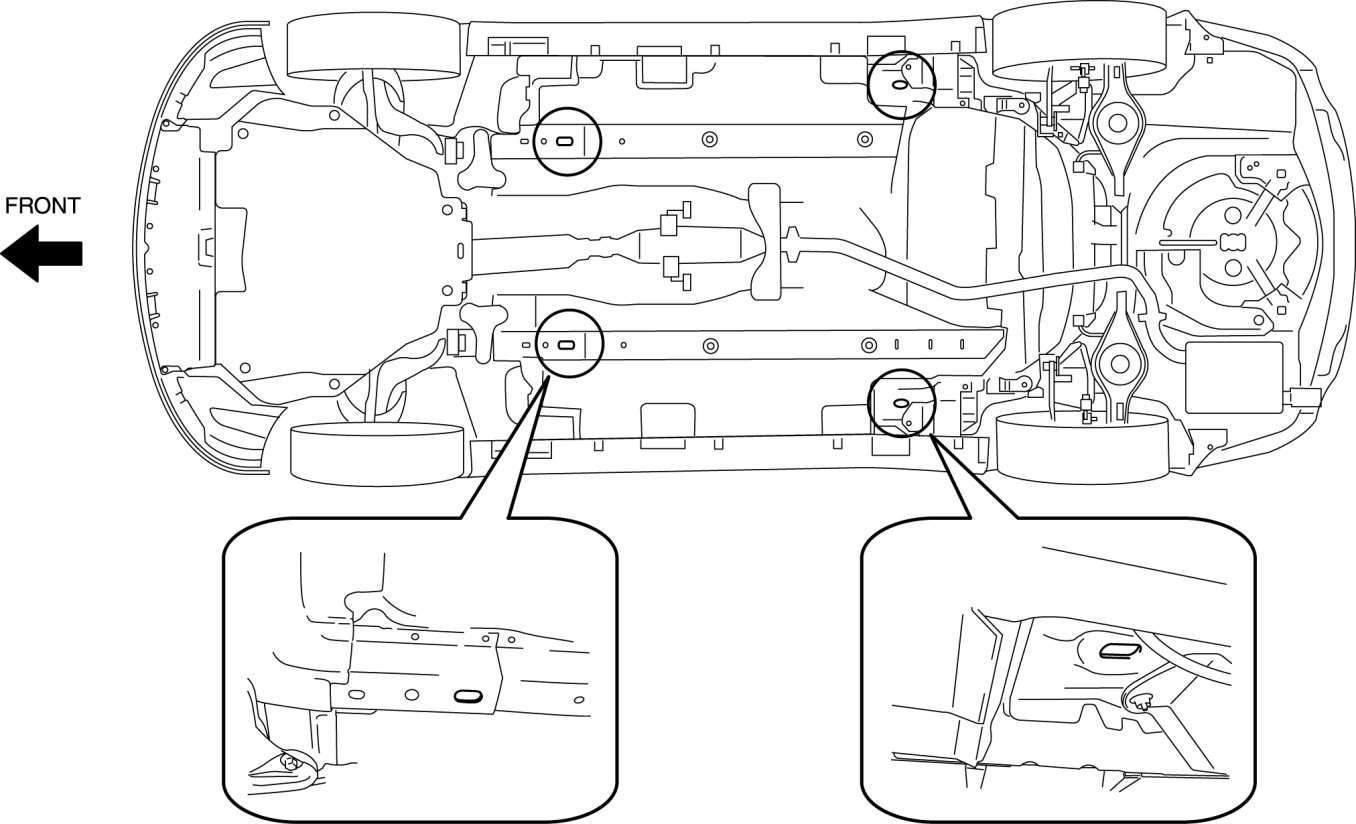 FRONT