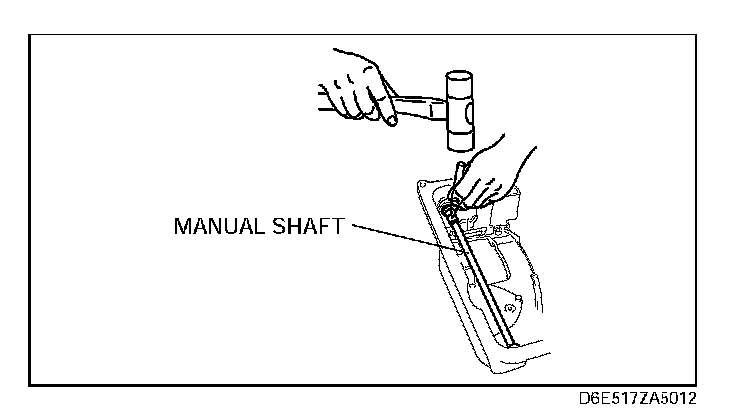 MANUAL SHAFT

D6E517ZA5012