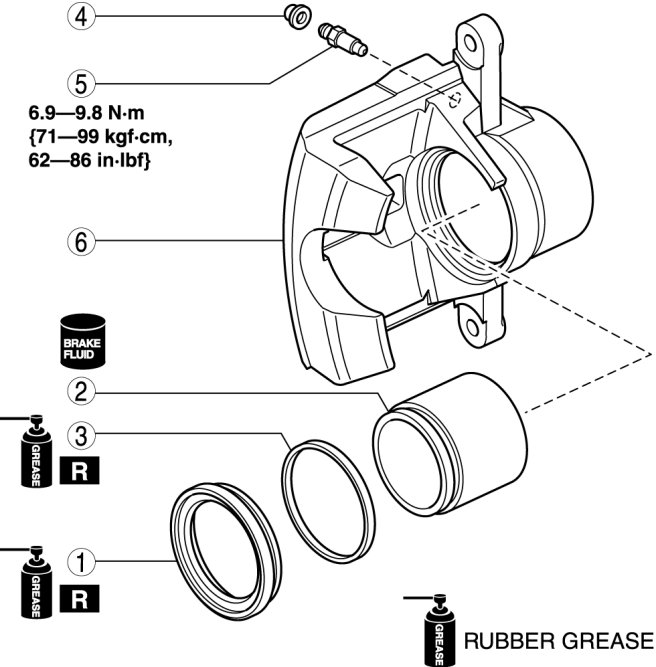 4

5

6.9—9.8 N·m
{71—99 kgf·cm,
62—86 in·lbf}

6

BRAKE FLUID

2

GREASE

3

R

GREASE

1

R

GREASE

RUBBER GREASE