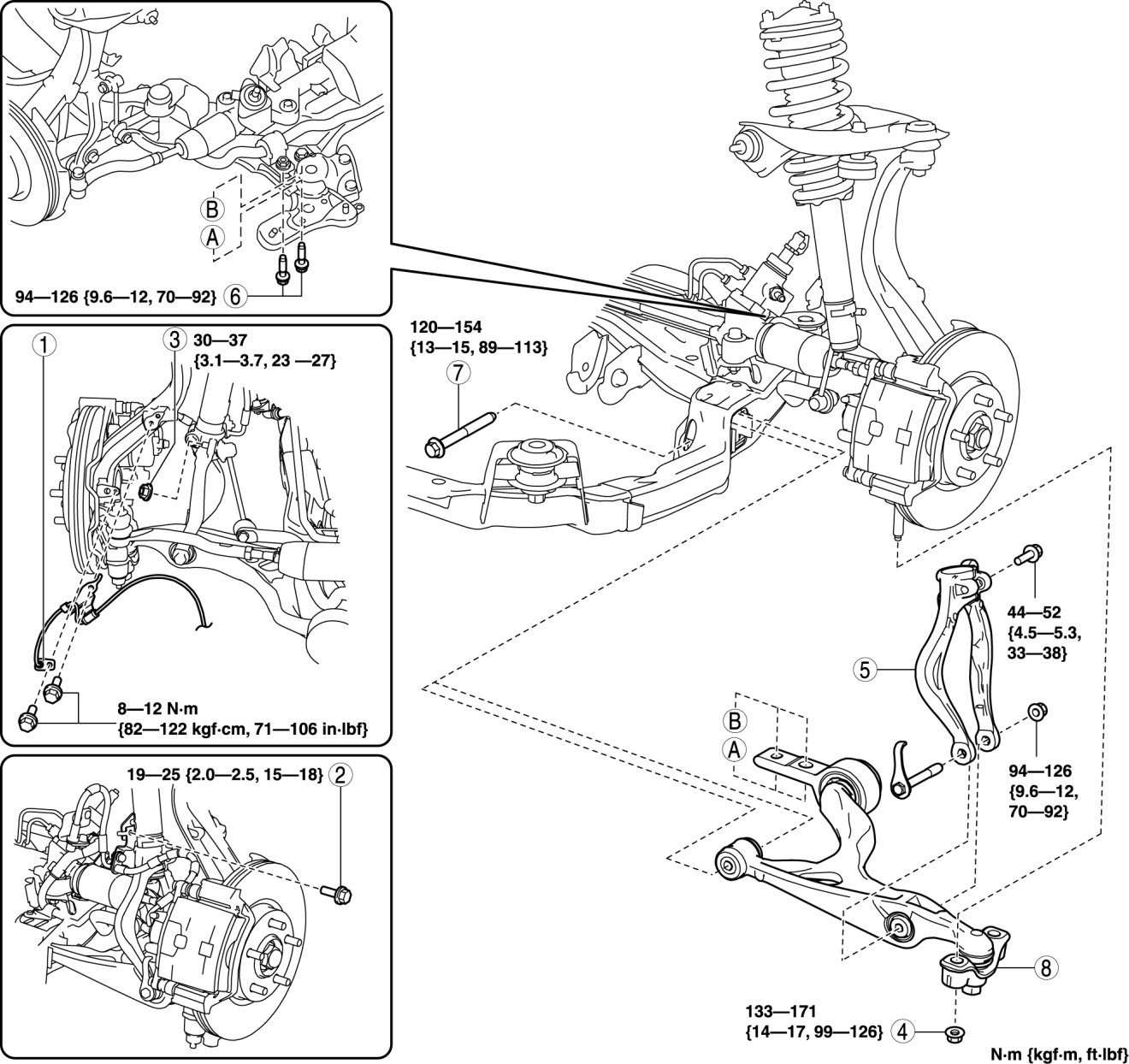 B
A
94—126 {9.6—12, 70—92} 6

1
3 30—37 {3.1—3.7, 23 —27}

8—12 N·m {82—122 kgf·cm, 71—106 in·lbf}

19—25 {2.0—2.5, 15—18} 2

120—154 {13—15, 89—113}
7

44—52 {4.5—5.3, 33—38}
5
B
A
94—126 {9.6—12, 70—92}
8
133—171 {14—17, 99—126} 4
N·m {kgf·m, ft·lbf}