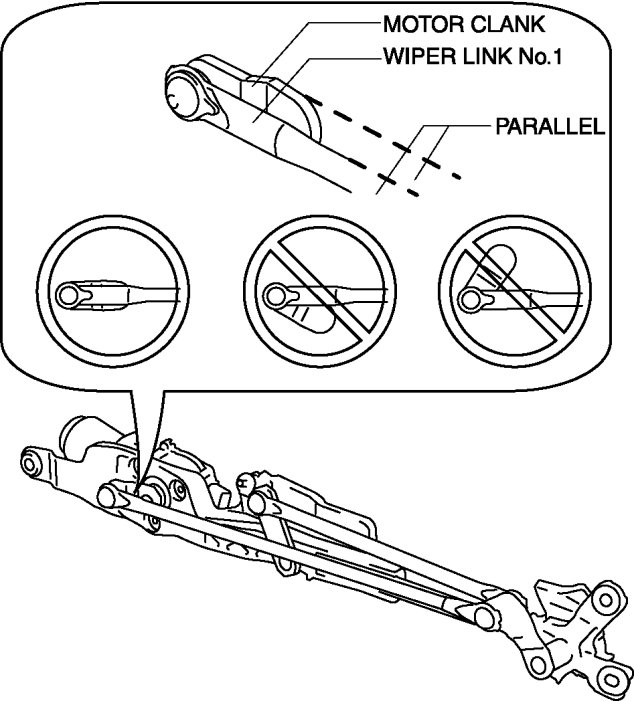 MOTOR CLANK
WIPER LINK No.1
PARALLEL