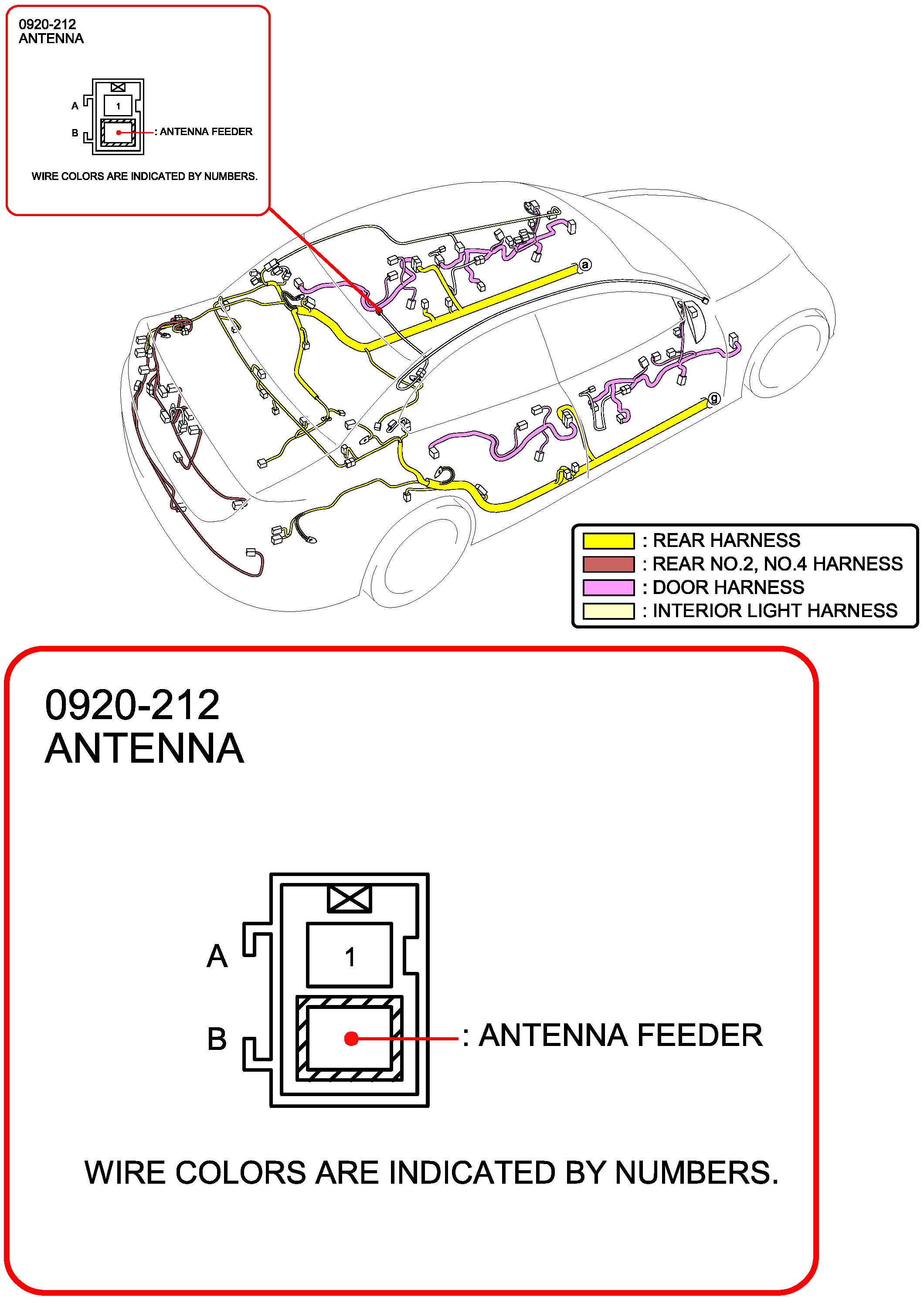 0920-212
ANTENNA

A
1
B
: ANTENNA FEEDER

WIRE COLORS ARE INDICATED BY NUMBERS.

a

g

: REAR HARNESS
: REAR NO.2, NO.4 HARNESS
: DOOR HARNESS
: INTERIOR LIGHT HARNESS

0920-212
ANTENNA

A
1
B
: ANTENNA FEEDER

WIRE COLORS ARE INDICATED BY NUMBERS.