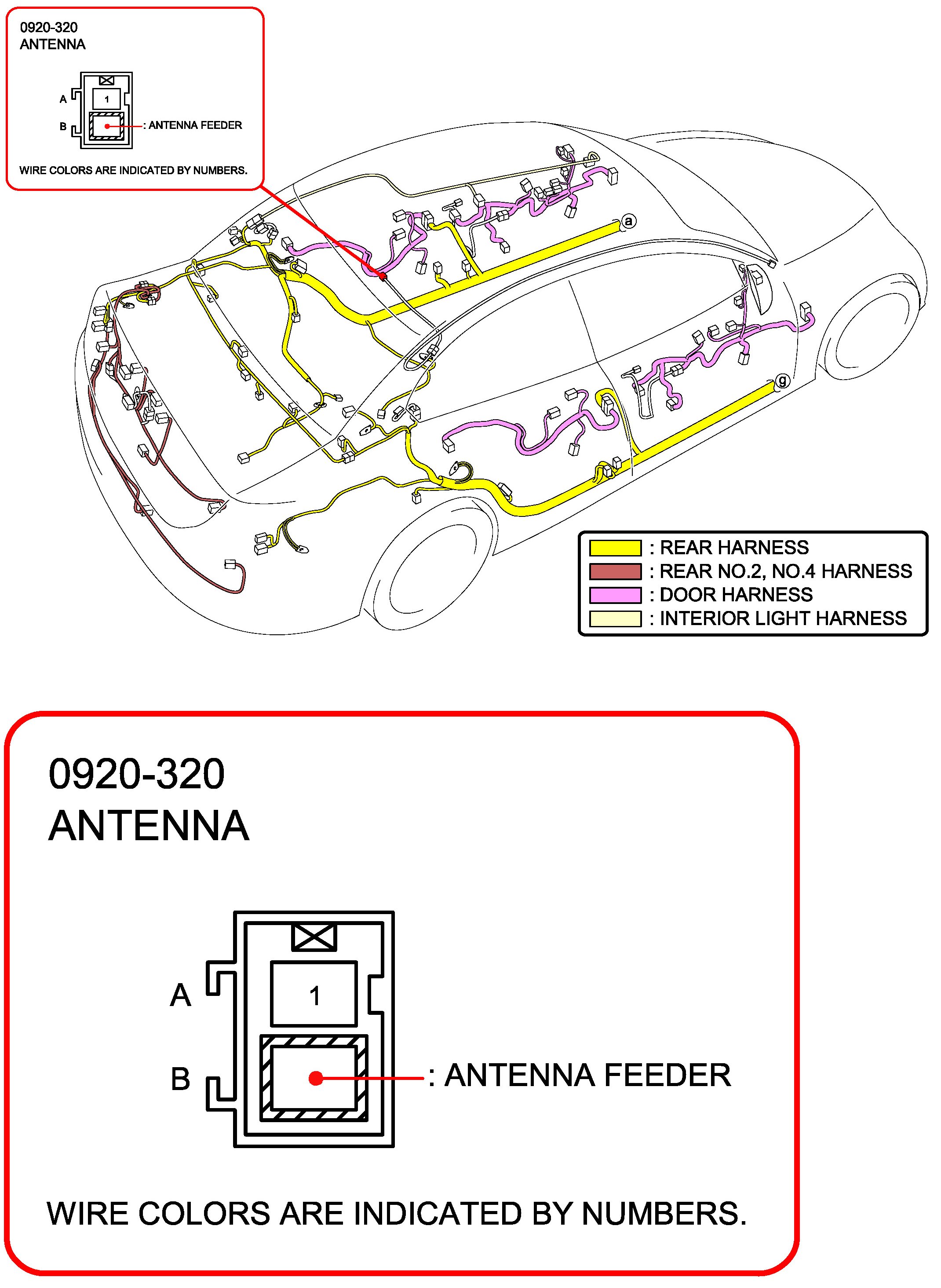 0920-320
ANTENNA

A
1
B
: ANTENNA FEEDER

WIRE COLORS ARE INDICATED BY NUMBERS.

a

g

: REAR HARNESS
: REAR NO.2, NO.4 HARNESS
: DOOR HARNESS
: INTERIOR LIGHT HARNESS

0920-320
ANTENNA

A
1
B
: ANTENNA FEEDER

WIRE COLORS ARE INDICATED BY NUMBERS.