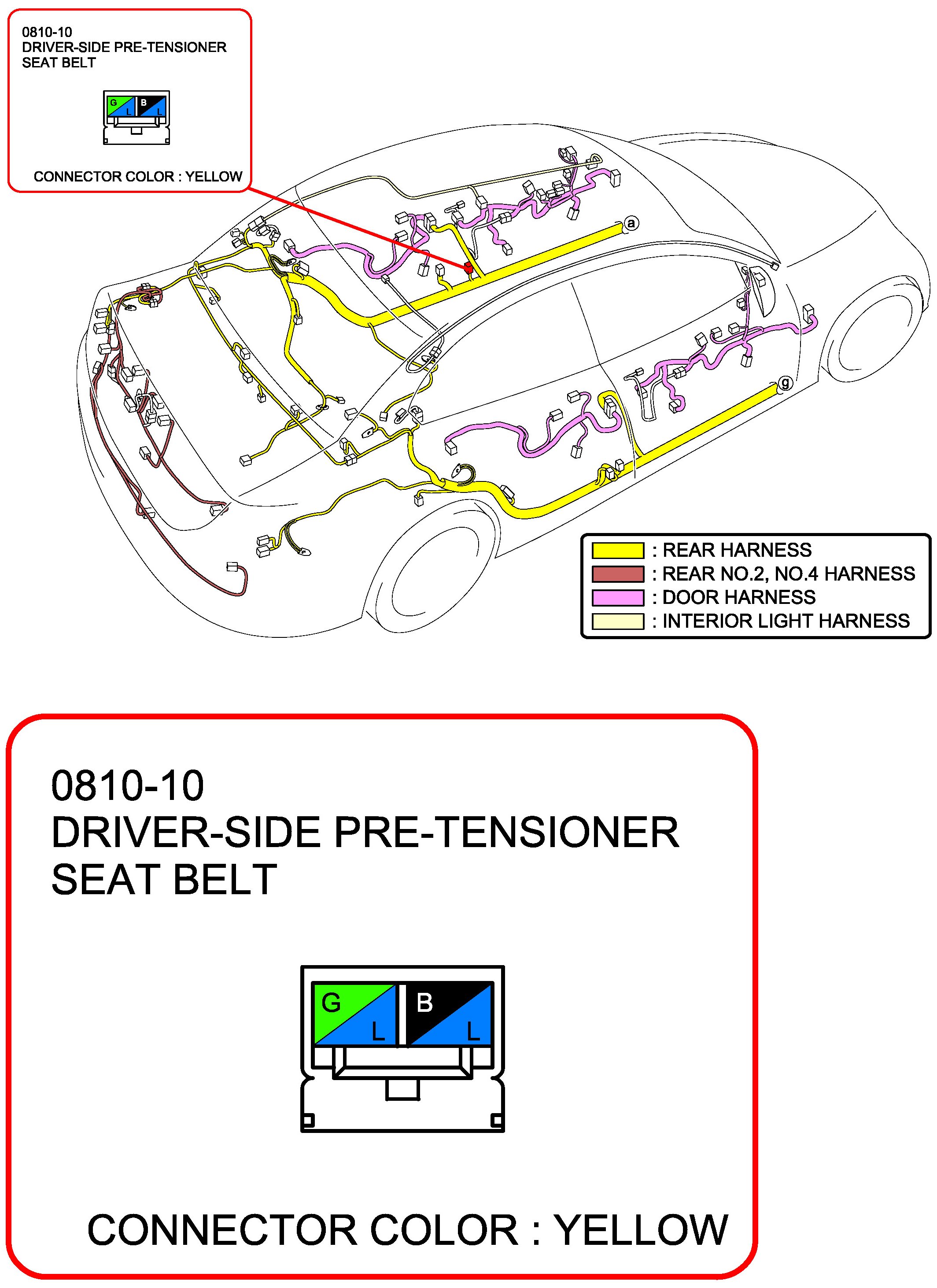 0810-10
DRIVER-SIDE PRE-TENSIONER SEAT BELT

G
L
B
L

CONNECTOR COLOR : YELLOW

a

g

: REAR HARNESS
: REAR NO.2, NO.4 HARNESS
: DOOR HARNESS
: INTERIOR LIGHT HARNESS

0810-10
DRIVER-SIDE PRE-TENSIONER SEAT BELT

G
L
B
L

CONNECTOR COLOR : YELLOW