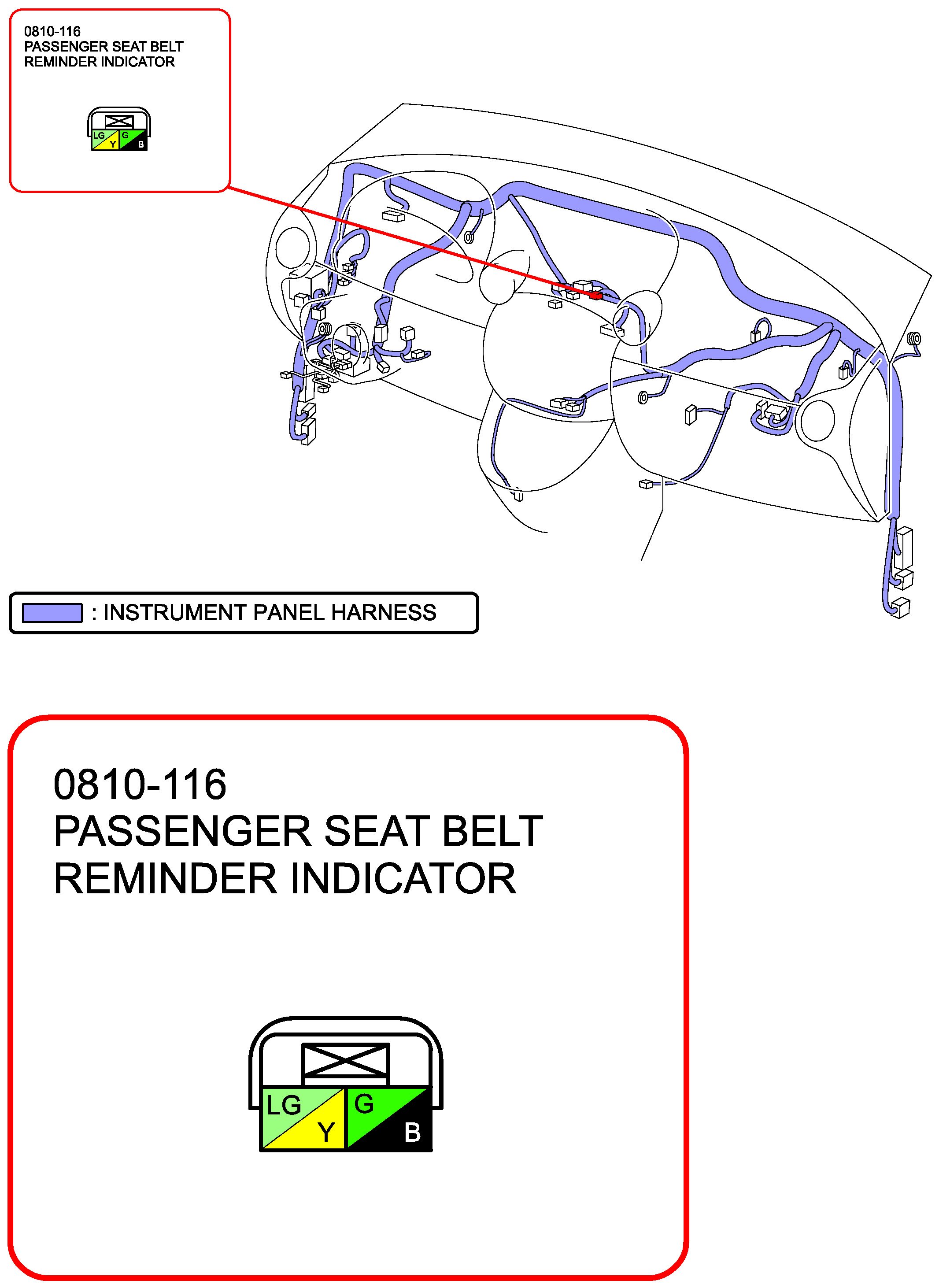 0810-116
PASSENGER SEAT BELT
REMINDER INDICATOR

LG
Y
G
B

: INSTRUMENT PANEL HARNESS

0810-116
PASSENGER SEAT BELT
REMINDER INDICATOR

LG
Y
G
B