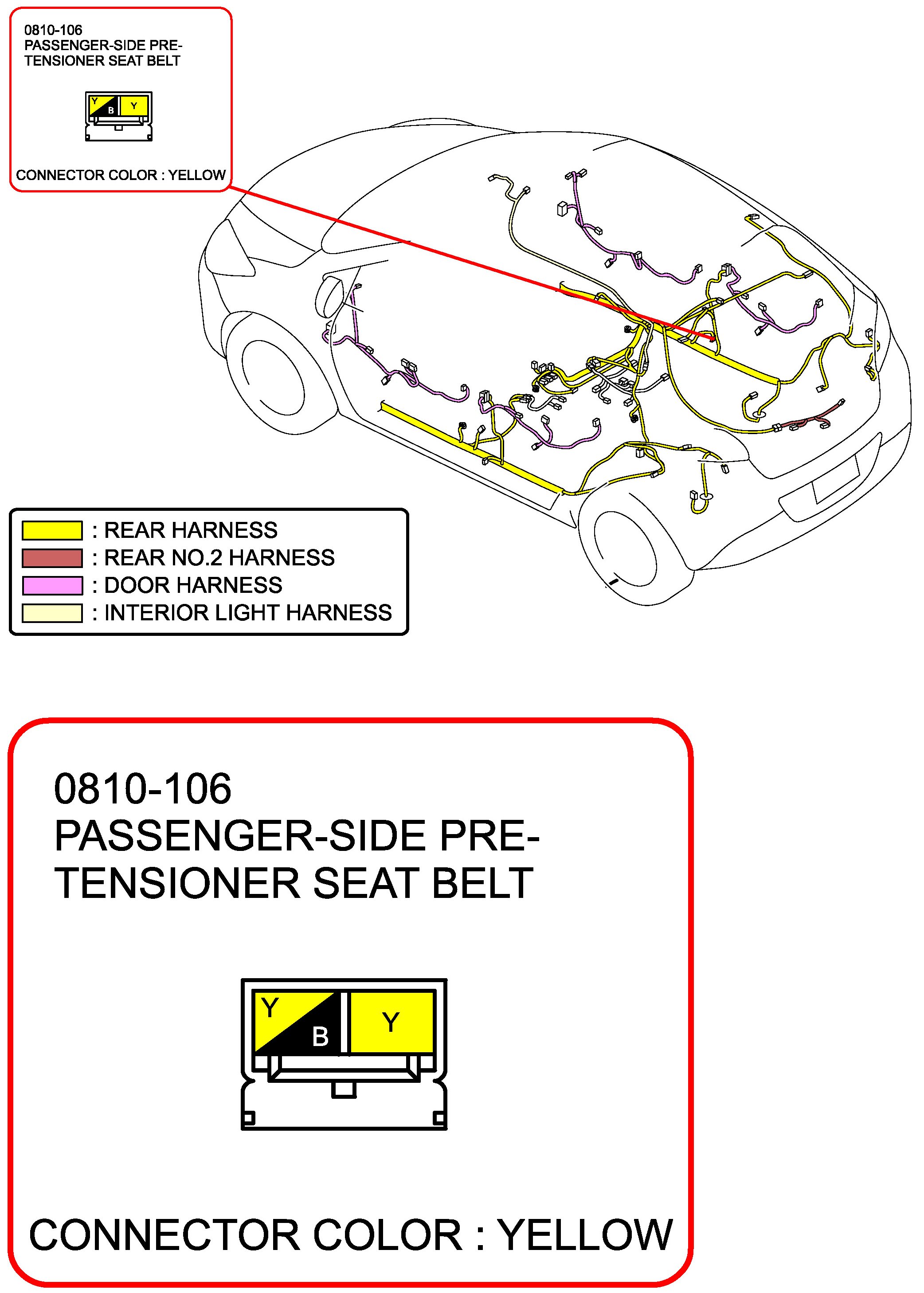 0810-106
PASSENGER-SIDE PRE-TENSIONER SEAT BELT

Y B Y

CONNECTOR COLOR : YELLOW

: REAR HARNESS
: REAR NO.2 HARNESS
: DOOR HARNESS
: INTERIOR LIGHT HARNESS

0810-106
PASSENGER-SIDE PRE-TENSIONER SEAT BELT

Y B Y

CONNECTOR COLOR : YELLOW