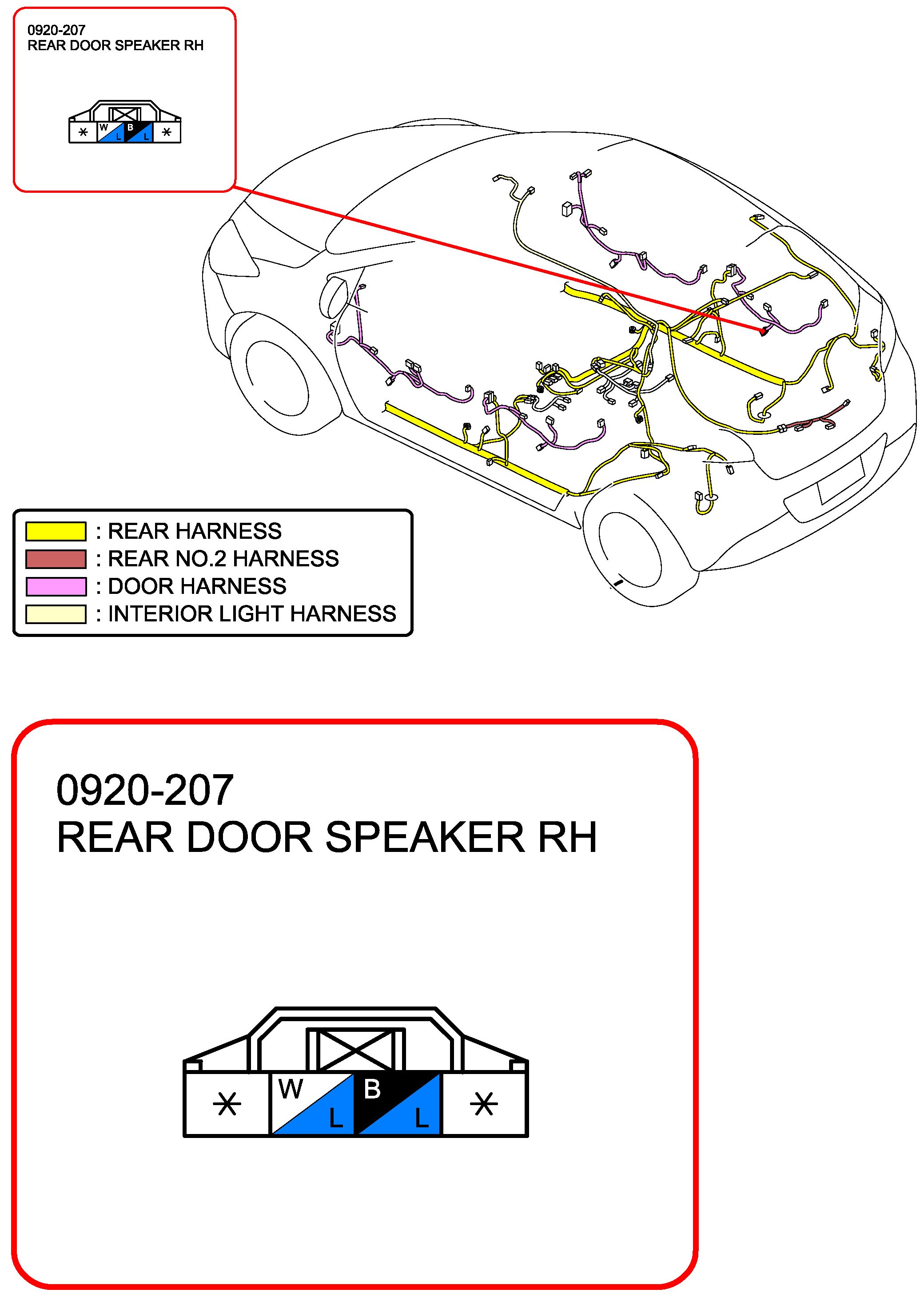 0920-207
REAR DOOR SPEAKER RH

* W L B L *

: REAR HARNESS
: REAR NO.2 HARNESS
: DOOR HARNESS
: INTERIOR LIGHT HARNESS

0920-207
REAR DOOR SPEAKER RH

* W L B L *