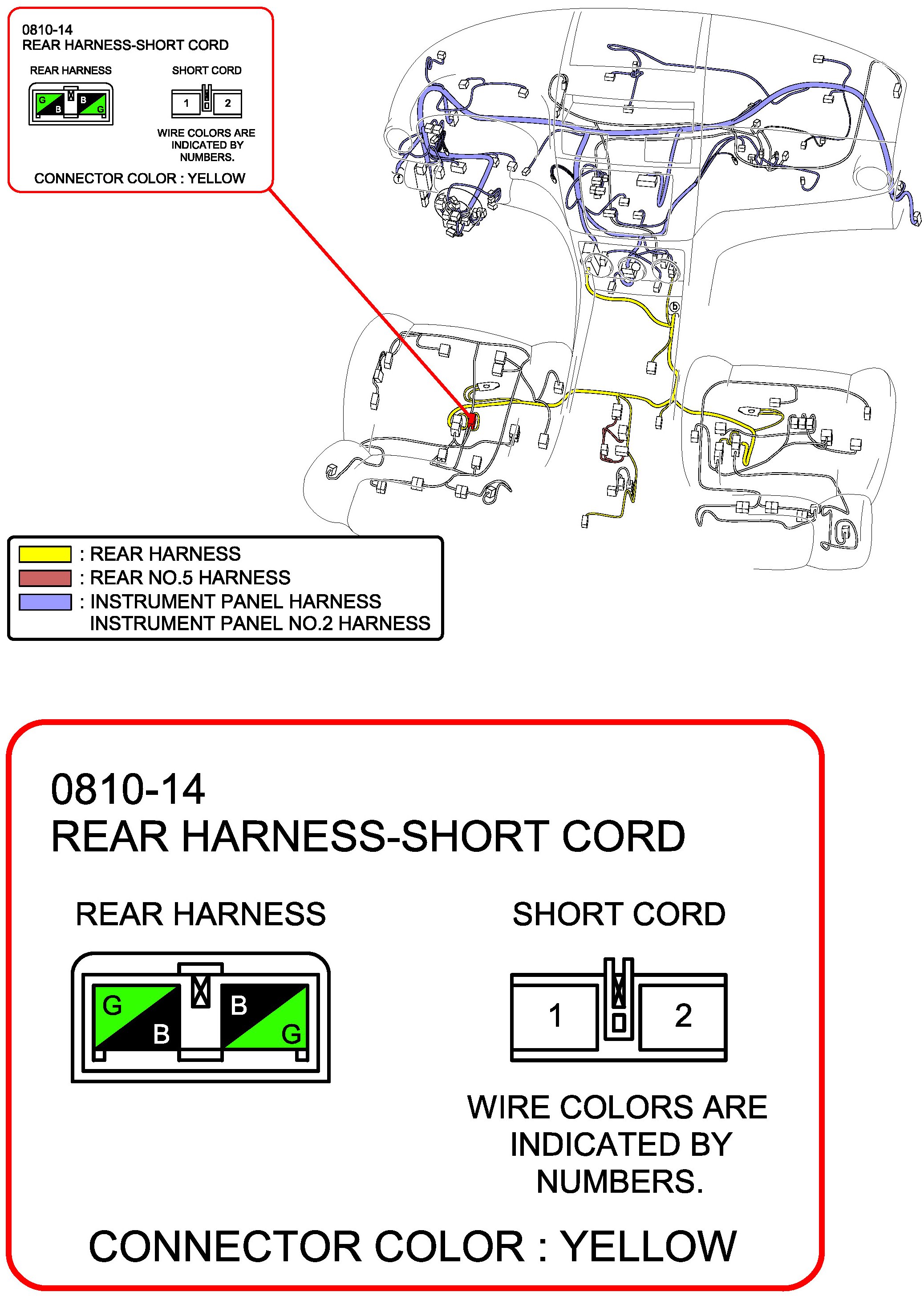 0810-14
REAR HARNESS-SHORT CORD

REAR HARNESS

G B B G

SHORT CORD

1 2

WIRE COLORS ARE INDICATED BY NUMBERS.

CONNECTOR COLOR : YELLOW

f

b

: REAR HARNESS
: REAR NO.5 HARNESS
: INSTRUMENT PANEL HARNESS
INSTRUMENT PANEL NO.2 HARNESS

0810-14
REAR HARNESS-SHORT CORD

REAR HARNESS

G B B G

SHORT CORD

1 2

WIRE COLORS ARE INDICATED BY NUMBERS.

CONNECTOR COLOR : YELLOW