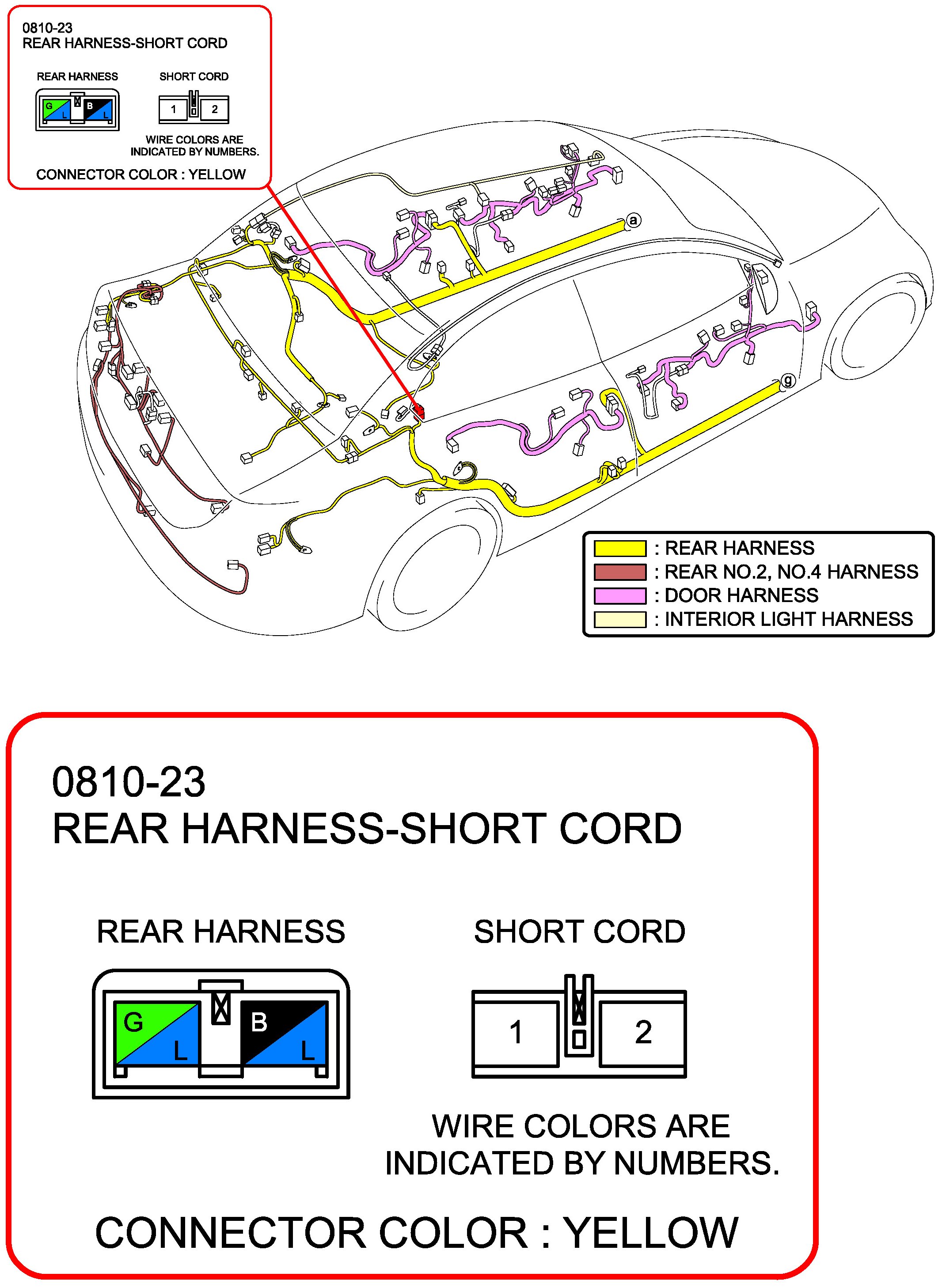 0810-23
REAR HARNESS-SHORT CORD

REAR HARNESS

G L B L

SHORT CORD

1 2

WIRE COLORS ARE INDICATED BY NUMBERS.

CONNECTOR COLOR : YELLOW

a

g

: REAR HARNESS
: REAR NO.2, NO.4 HARNESS
: DOOR HARNESS
: INTERIOR LIGHT HARNESS

0810-23
REAR HARNESS-SHORT CORD

REAR HARNESS

G L B L

SHORT CORD

1 2

WIRE COLORS ARE INDICATED BY NUMBERS.

CONNECTOR COLOR : YELLOW