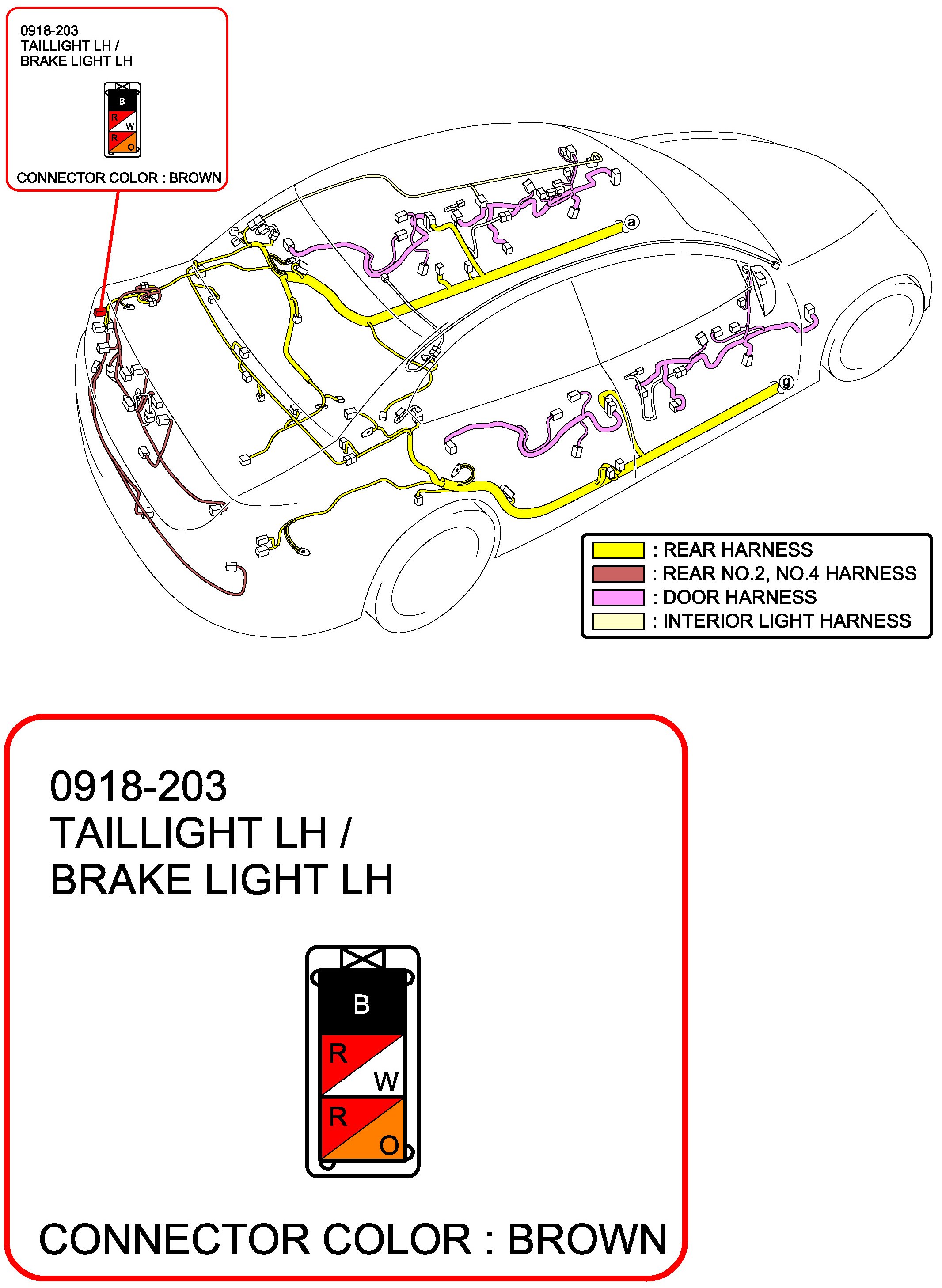 0918-203
TAILLIGHT LH /
BRAKE LIGHT LH

B
R
W
R
O

CONNECTOR COLOR : BROWN

a

g

: REAR HARNESS
: REAR NO.2, NO.4 HARNESS
: DOOR HARNESS
: INTERIOR LIGHT HARNESS

0918-203
TAILLIGHT LH /
BRAKE LIGHT LH

B
R
W
R
O

CONNECTOR COLOR : BROWN