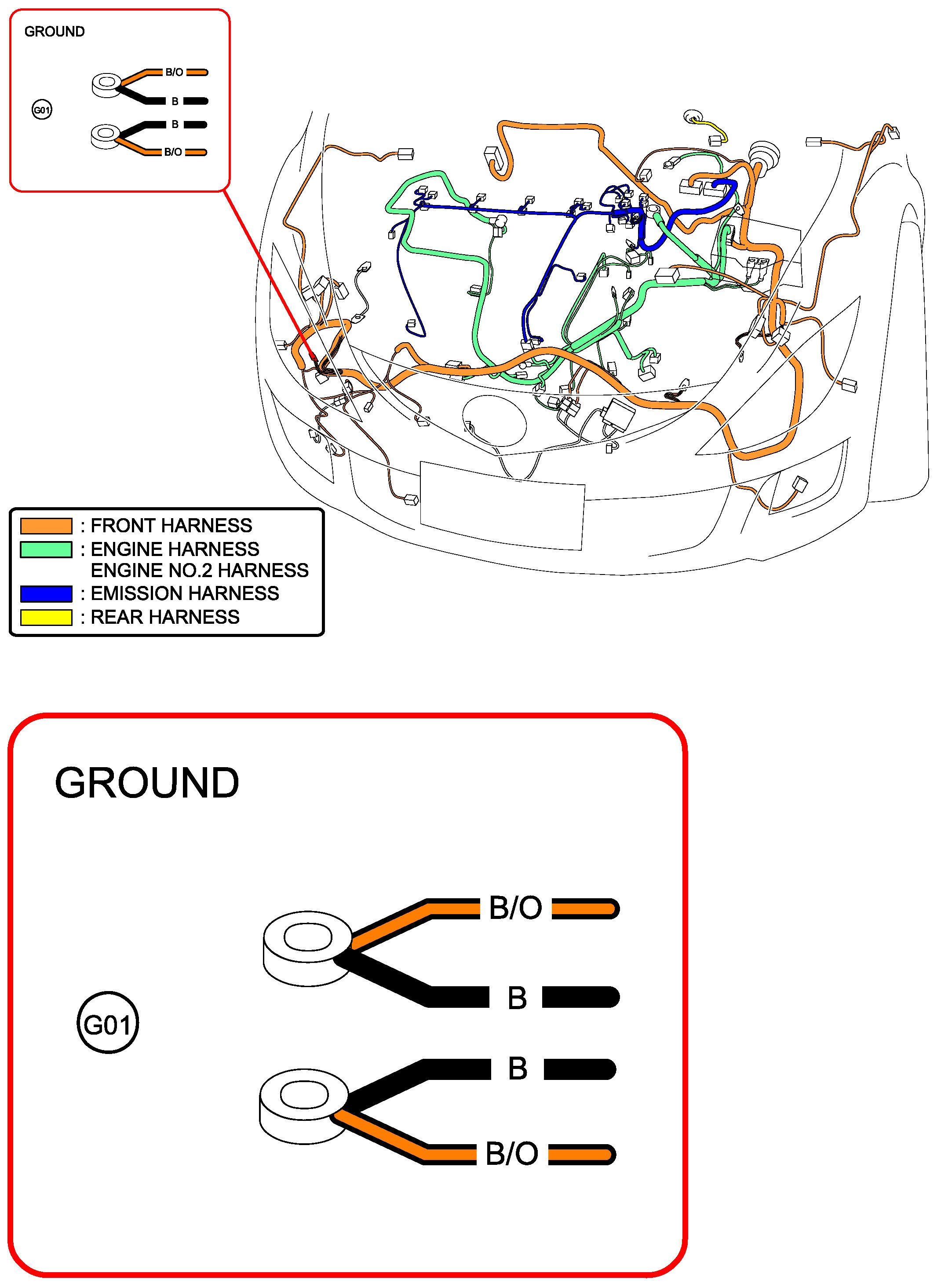 GROUND

G01

B/O

B

B

B/O

: FRONT HARNESS
: ENGINE HARNESS
ENGINE NO.2 HARNESS
: EMISSION HARNESS
: REAR HARNESS

GROUND

G01

B/O

B

B

B/O