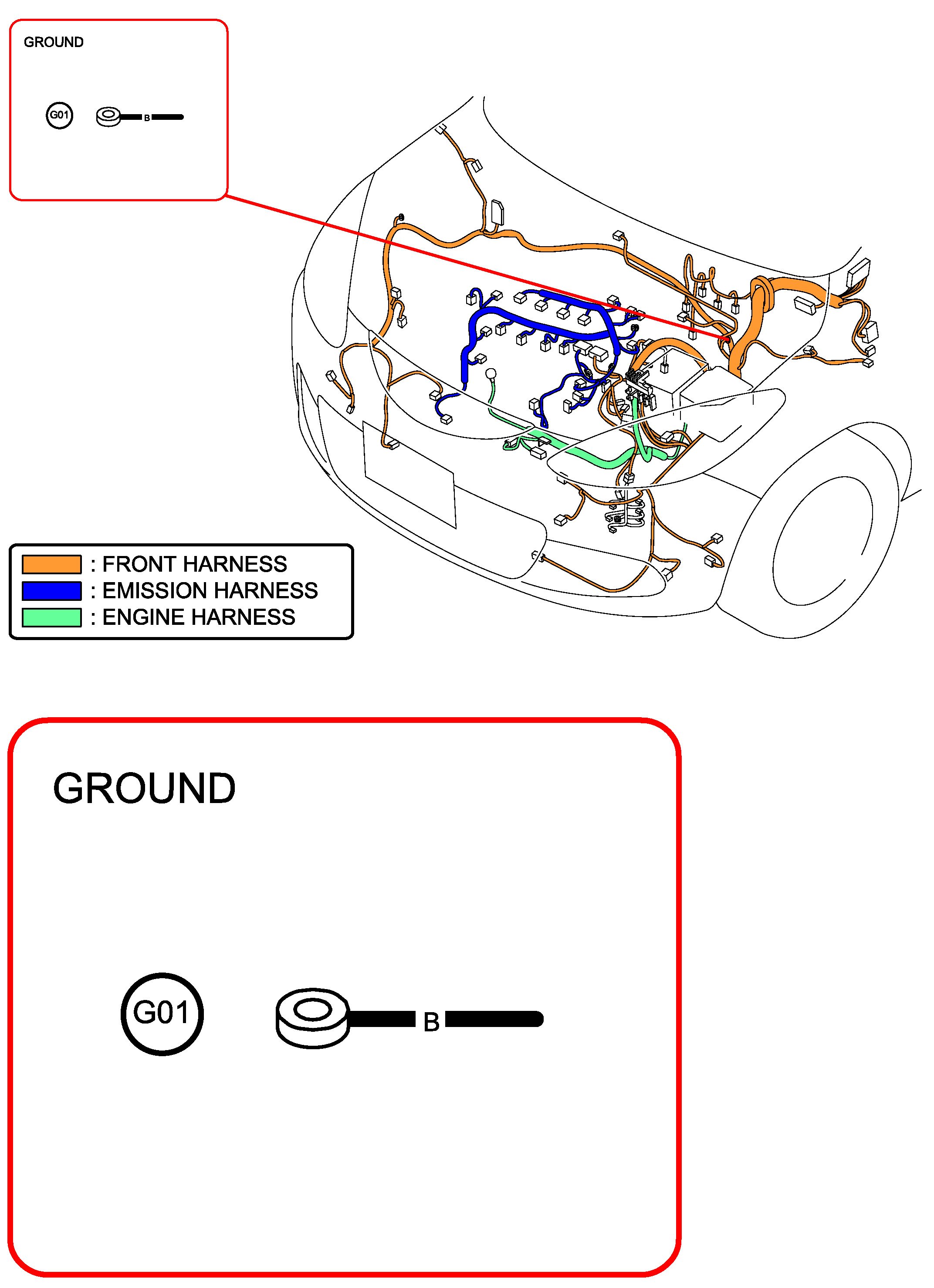 GROUND

G01

B

: FRONT HARNESS
: EMISSION HARNESS
: ENGINE HARNESS

GROUND

G01

B