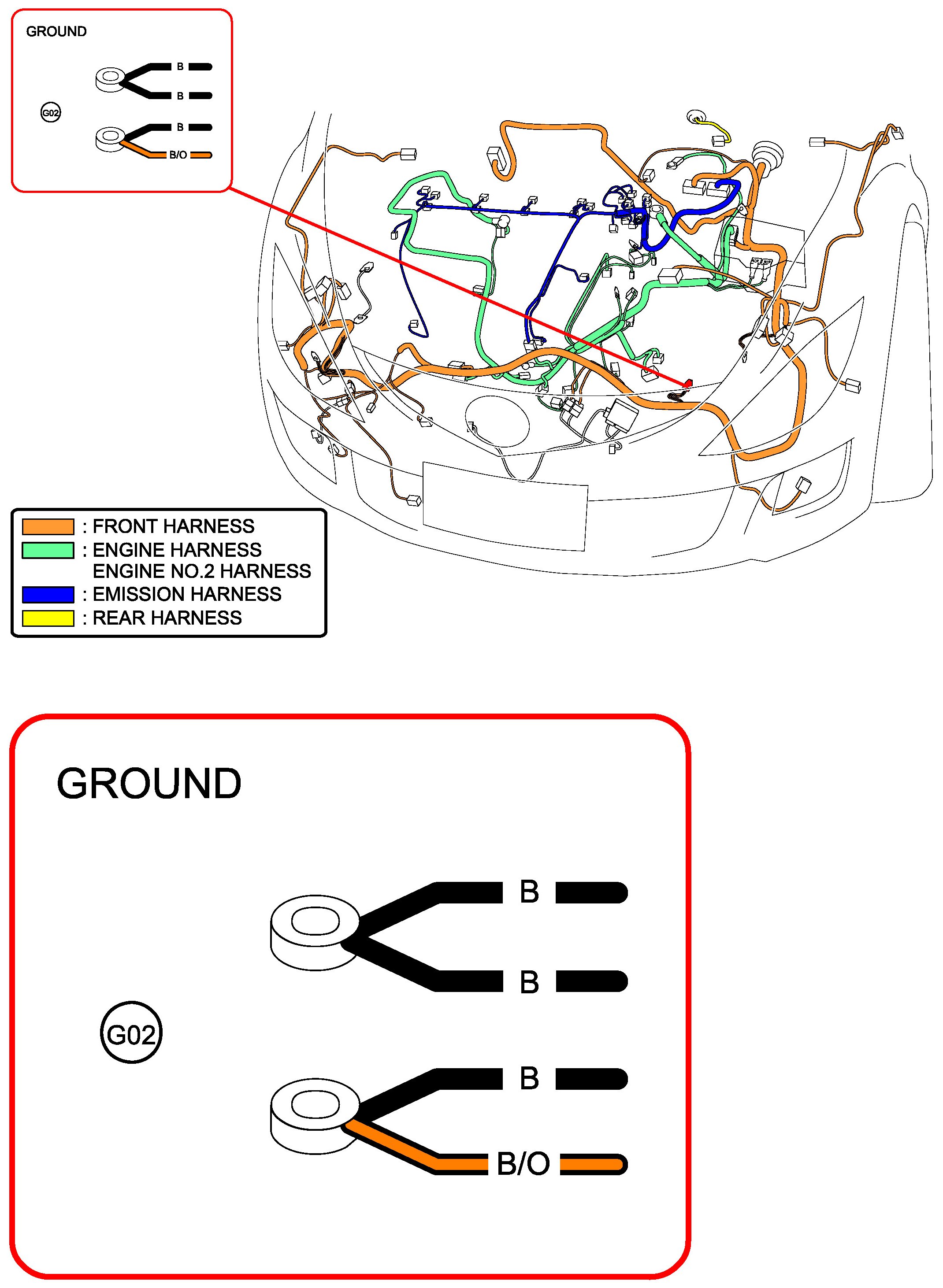 GROUND

B
B
G02
B
B/O

: FRONT HARNESS
: ENGINE HARNESS
ENGINE NO.2 HARNESS
: EMISSION HARNESS
: REAR HARNESS

GROUND

B
B
G02
B
B/O