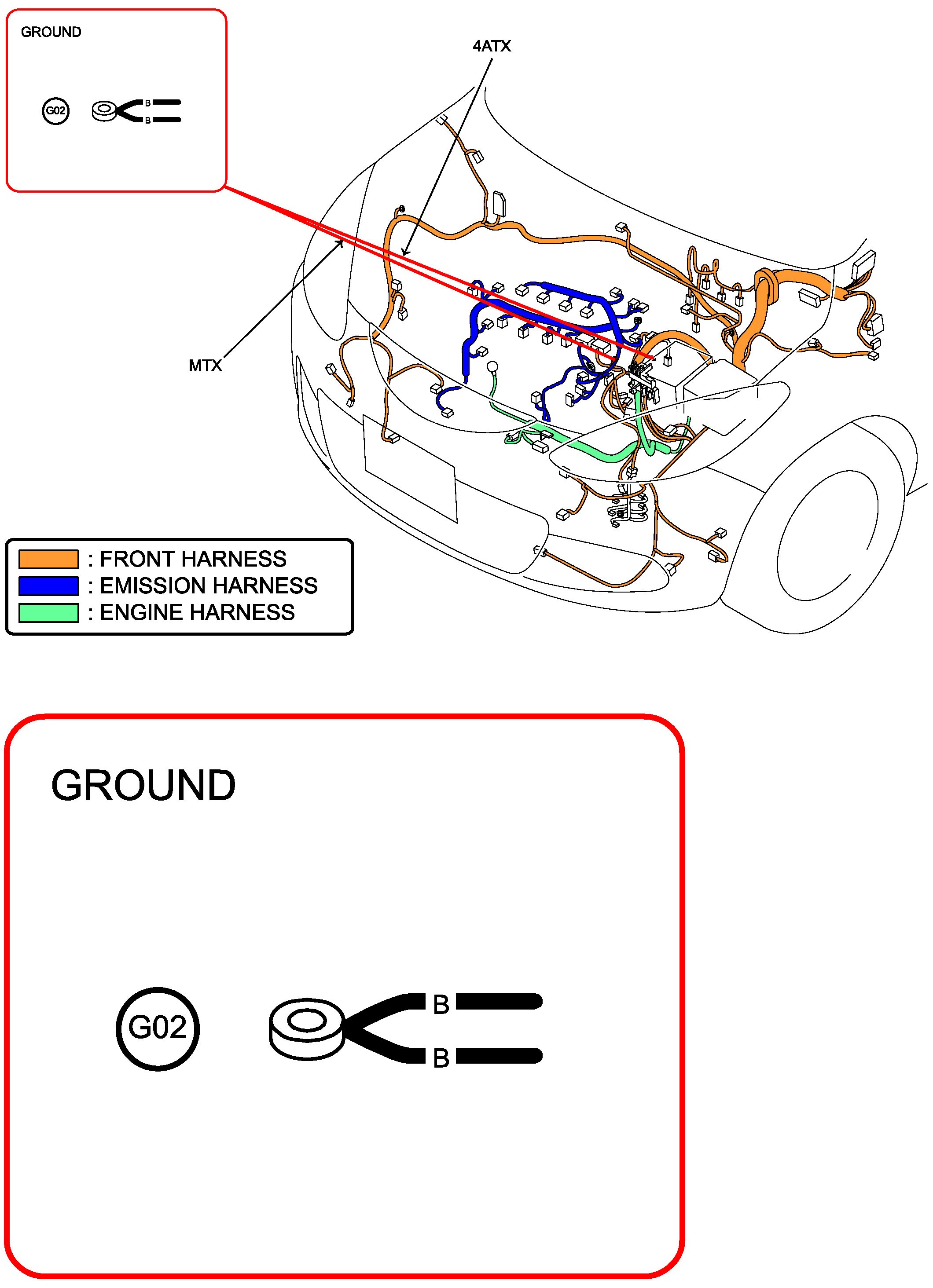 GROUND

G02

B

B

4ATX

MTX

: FRONT HARNESS
: EMISSION HARNESS
: ENGINE HARNESS

GROUND

G02

B

B