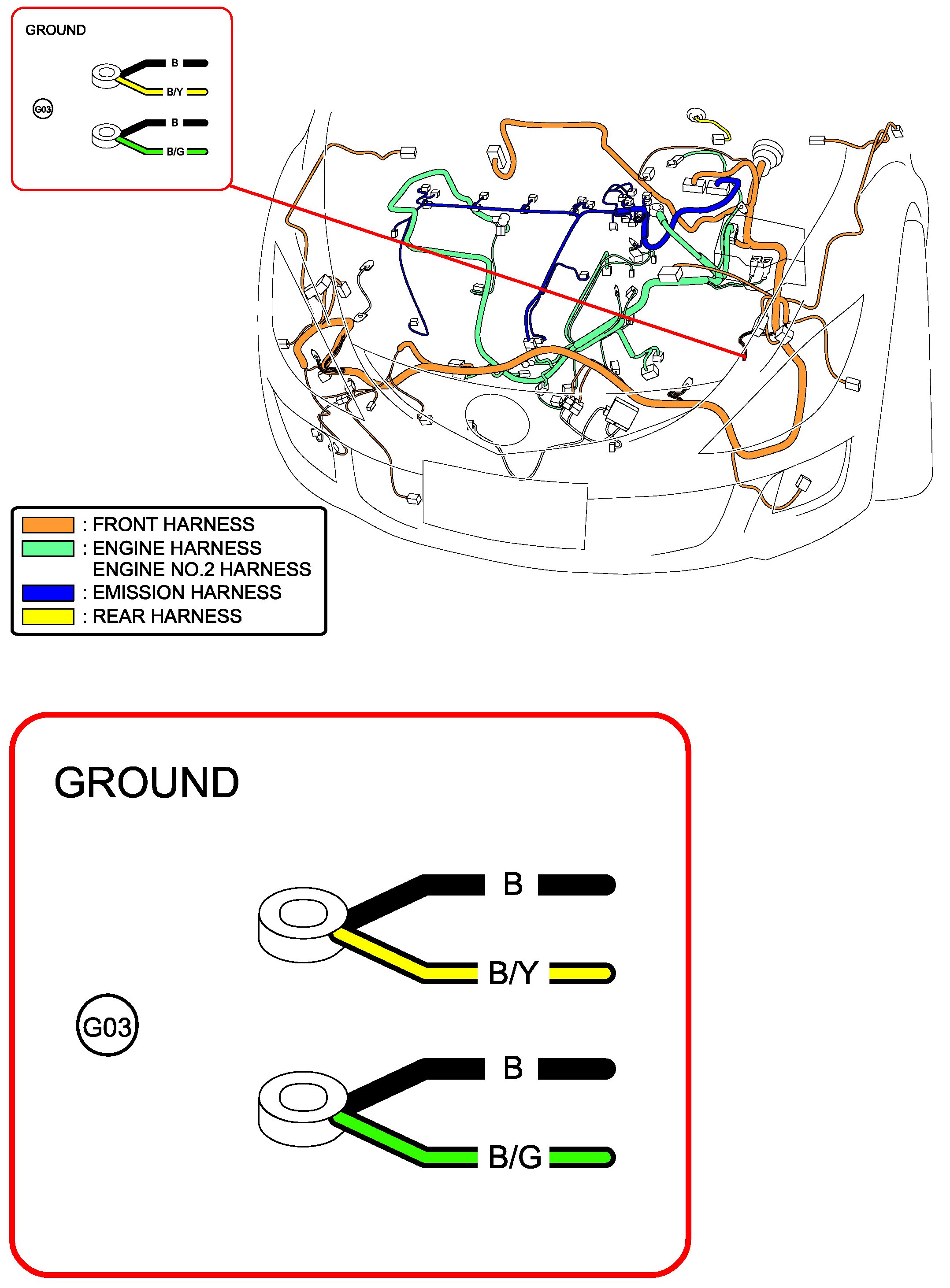 GROUND

B

B/Y

G03

B

B/G

: FRONT HARNESS
: ENGINE HARNESS
ENGINE NO.2 HARNESS
: EMISSION HARNESS
: REAR HARNESS

GROUND

B

B/Y

G03

B

B/G