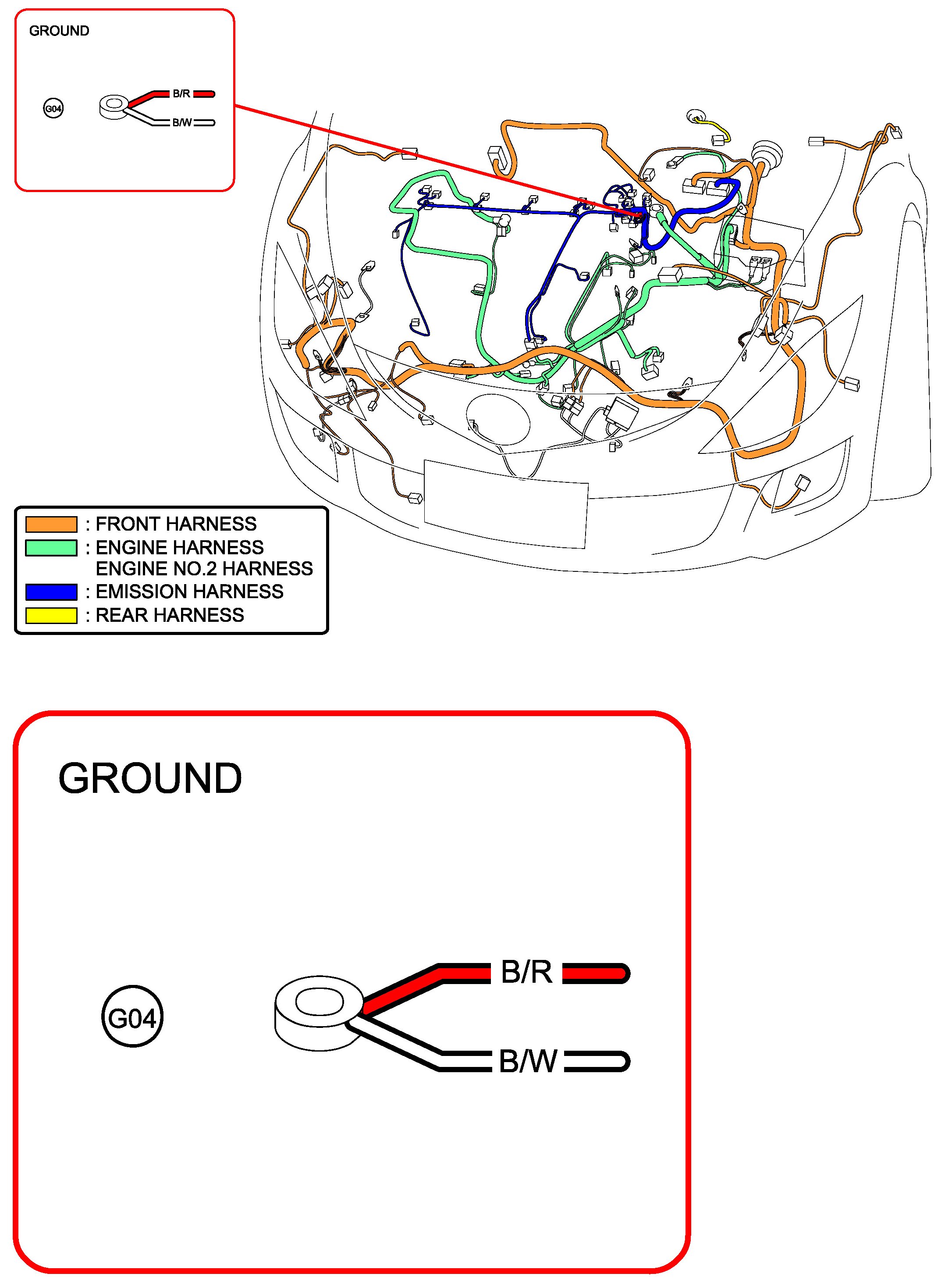 GROUND

G04

B/R

B/W

: FRONT HARNESS
: ENGINE HARNESS
ENGINE NO.2 HARNESS
: EMISSION HARNESS
: REAR HARNESS

GROUND

G04

B/R

B/W