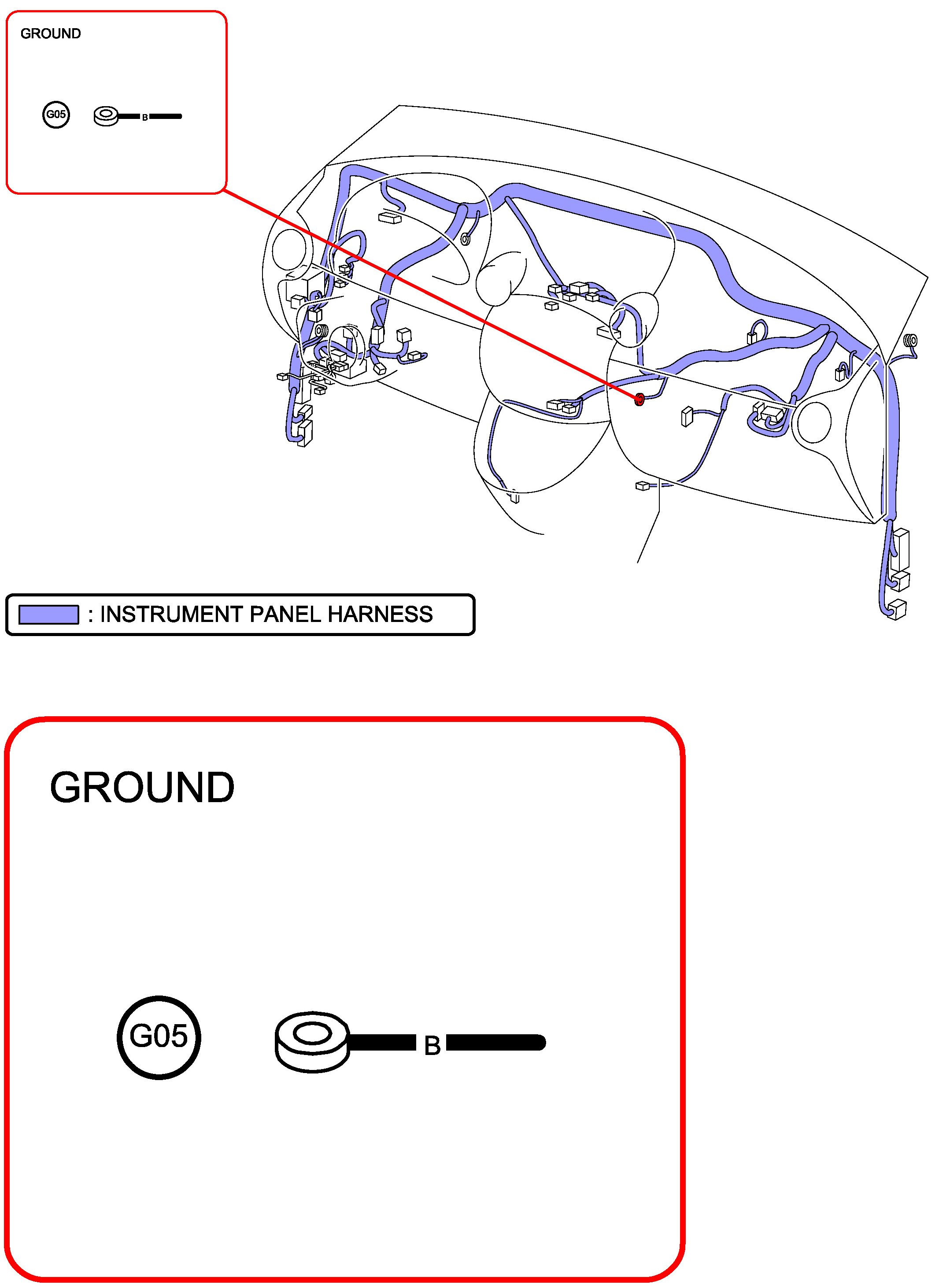 GROUND

G05

B

: INSTRUMENT PANEL HARNESS

GROUND

G05

B