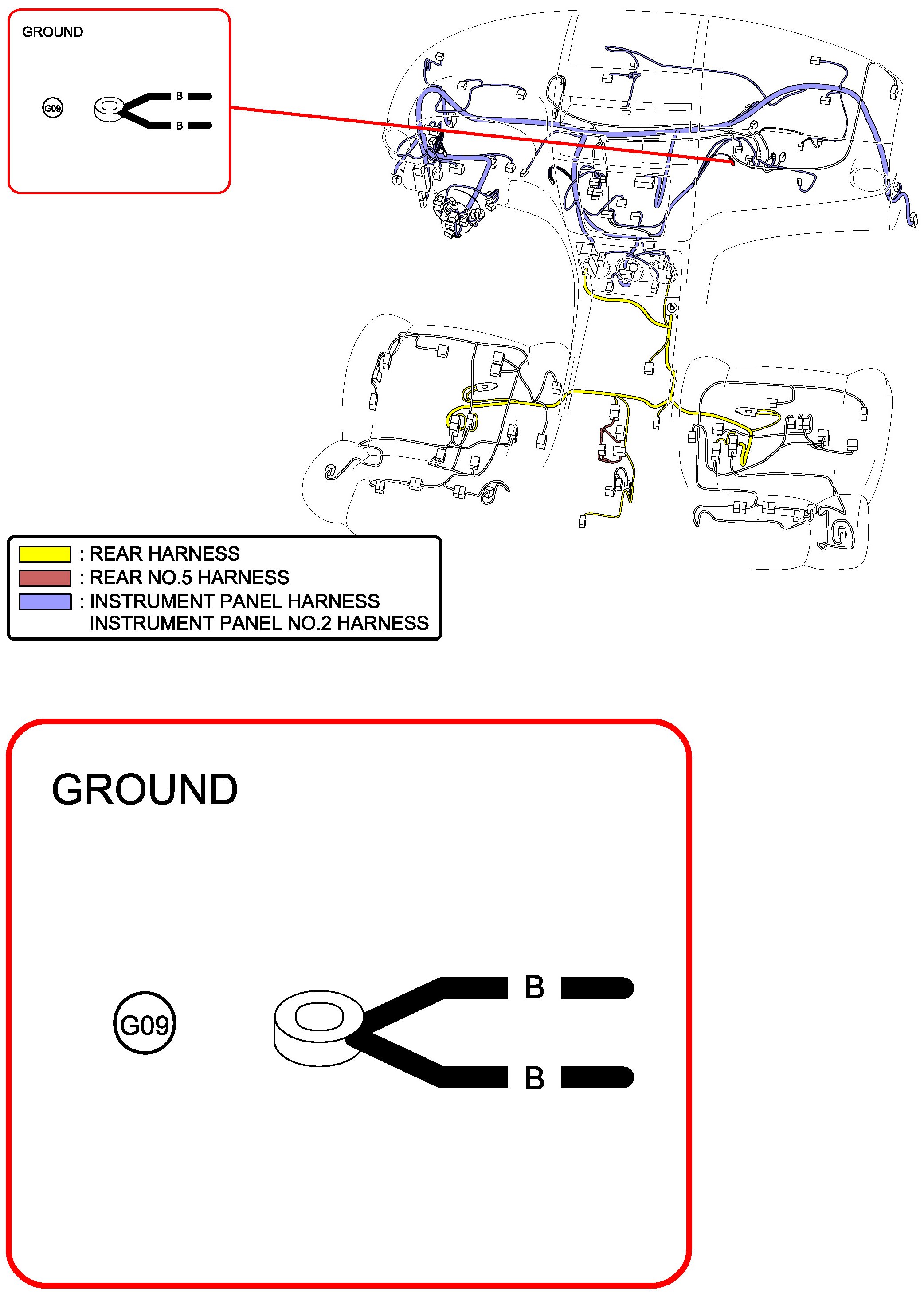 GROUND

G09

B

B

f

b

: REAR HARNESS
: REAR NO.5 HARNESS
: INSTRUMENT PANEL HARNESS
INSTRUMENT PANEL NO.2 HARNESS

GROUND

G09

B

B