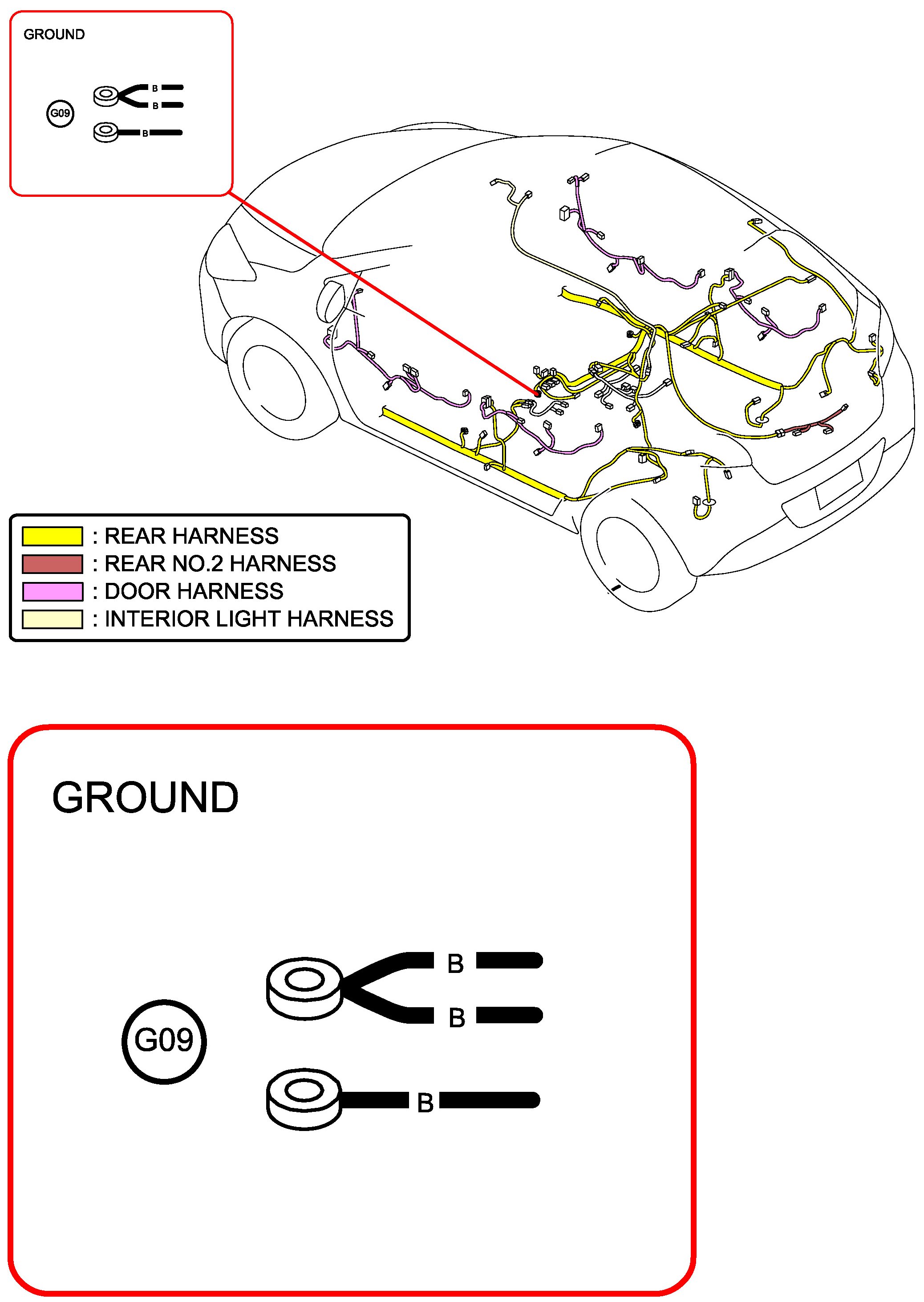 GROUND

G09

B
B
B

: REAR HARNESS
: REAR NO.2 HARNESS
: DOOR HARNESS
: INTERIOR LIGHT HARNESS

GROUND

G09

B
B
B