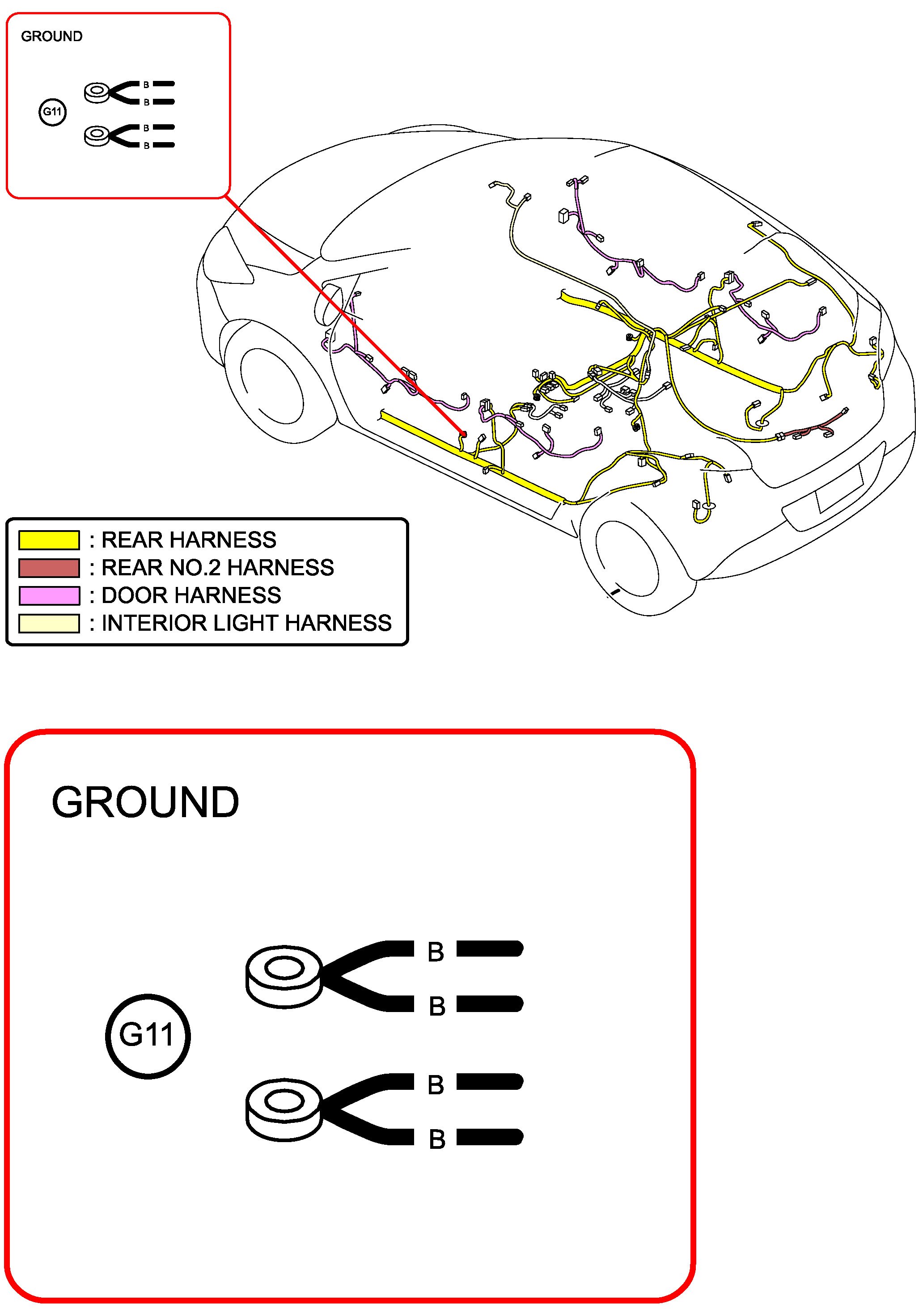 GROUND

G11

B
B
B
B

: REAR HARNESS
: REAR NO.2 HARNESS
: DOOR HARNESS
: INTERIOR LIGHT HARNESS

GROUND

G11

B
B
B
B