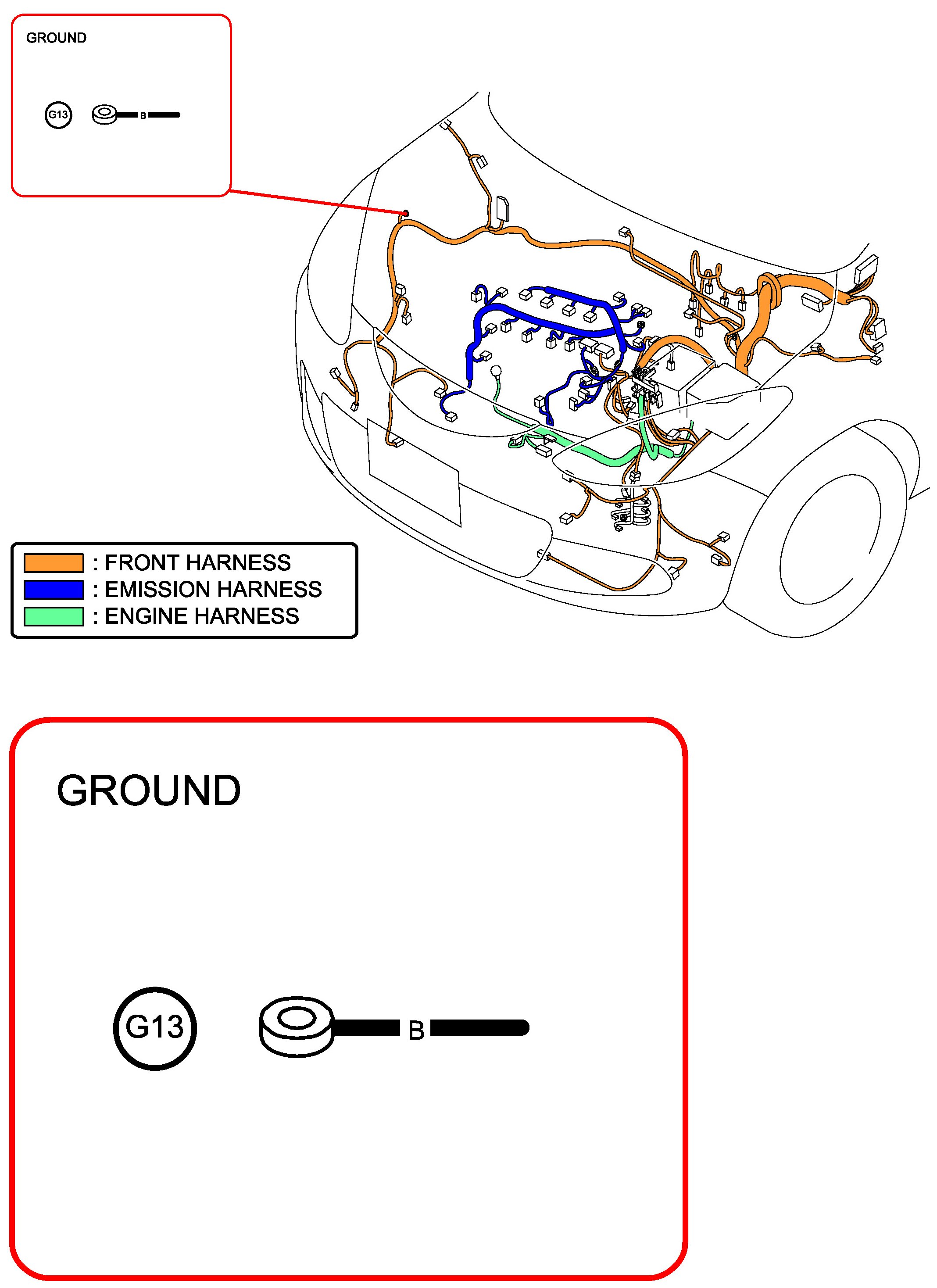 GROUND

G13

B

: FRONT HARNESS
: EMISSION HARNESS
: ENGINE HARNESS

GROUND

G13

B