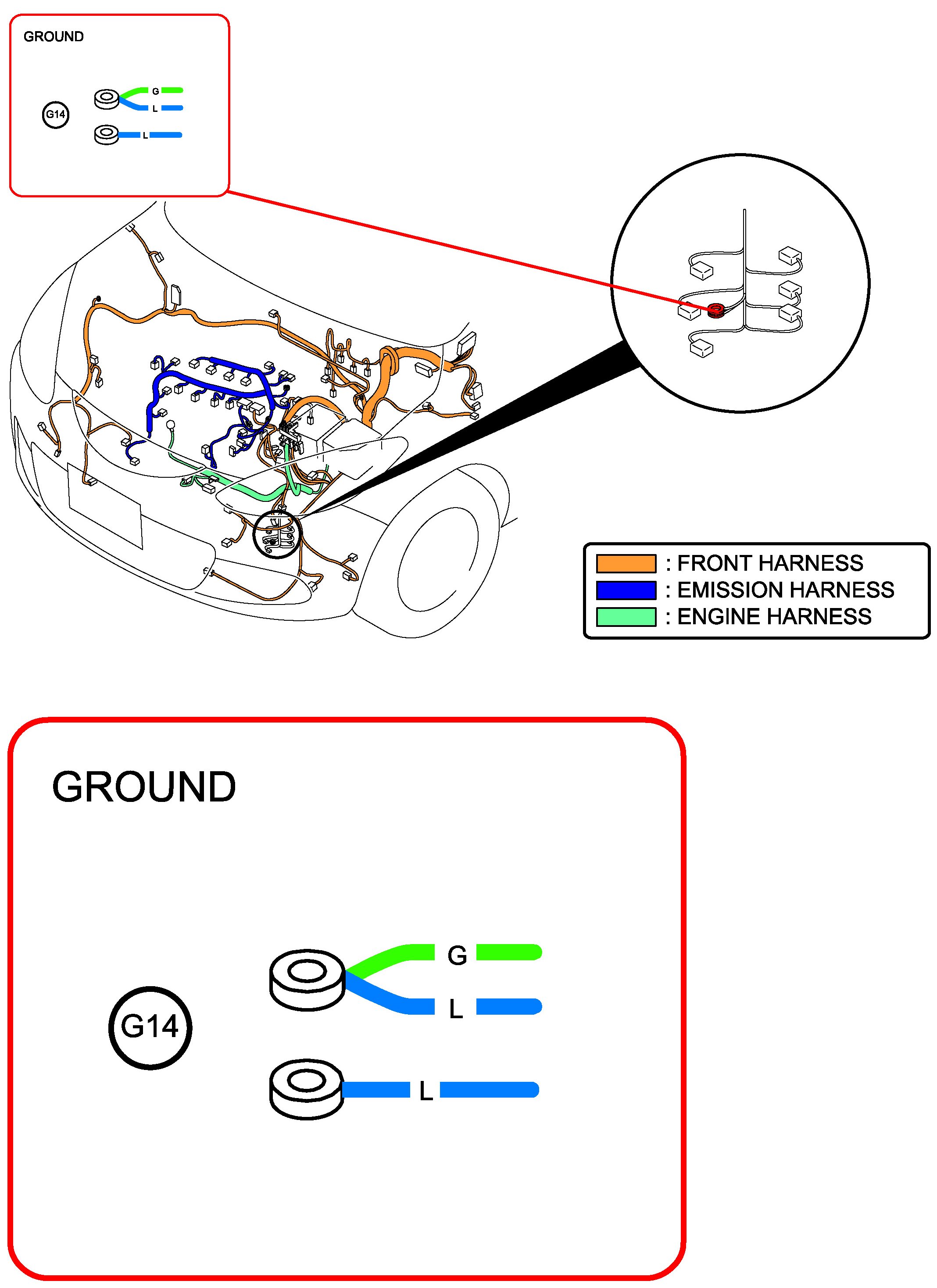 GROUND

G14

G

L

L

: FRONT HARNESS
: EMISSION HARNESS
: ENGINE HARNESS

GROUND

G14

G

L

L