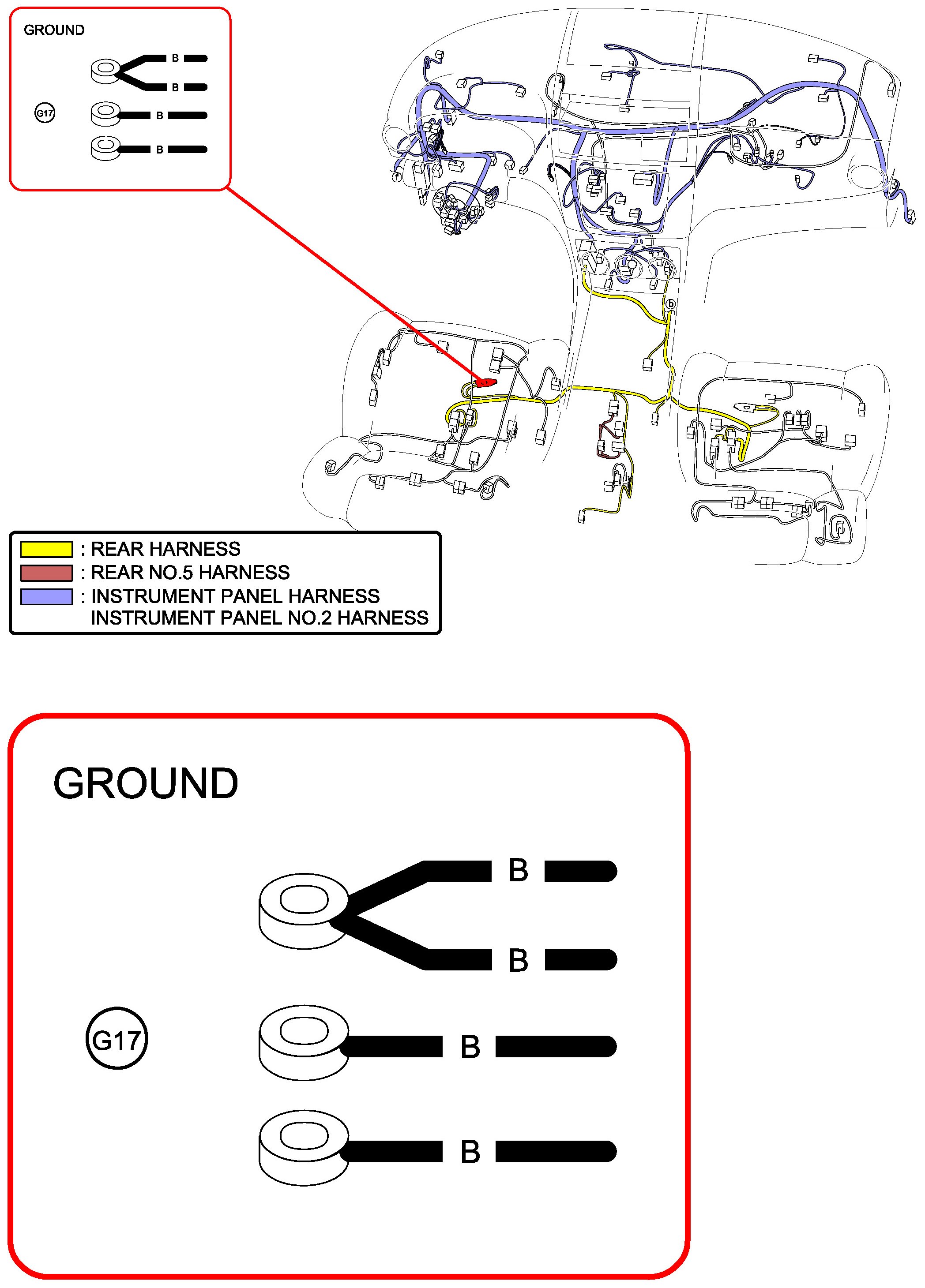 GROUND

B
B
G17
B
B

f
b

: REAR HARNESS
: REAR NO.5 HARNESS
: INSTRUMENT PANEL HARNESS
INSTRUMENT PANEL NO.2 HARNESS

GROUND

B
B
G17
B
B